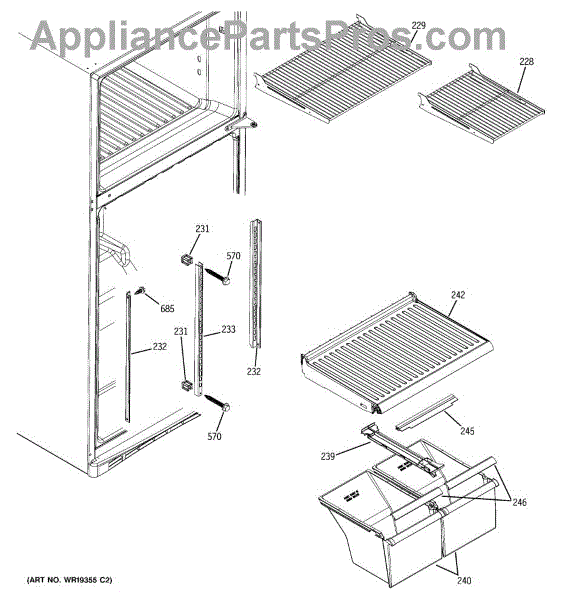 AppliancePartsPros.com

229

228

231

570

685

231

233

232

232

570

242

245

239

246

240

(ART NO. WR19355 C2)