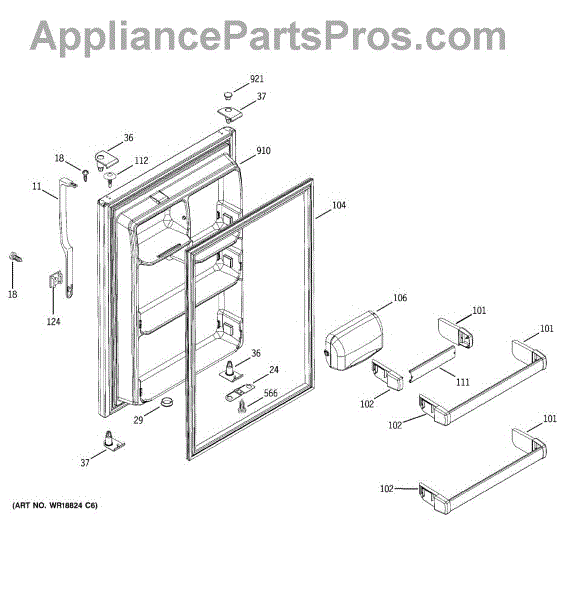 AppliancePartsPros.com

921
37
36
18
112
910
11
104
18
124
106
101
101
36
24
111
566
102
29
102
101
37
102
(ART NO. WR18824 C6)