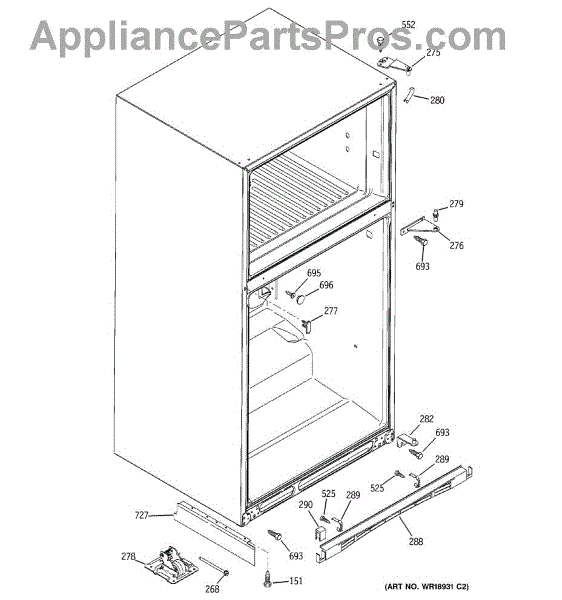 AppliancePartsPros.com

552
275
280
279
276
693
695
696
277
282
693
289
525
525
289
290
288
727
693
278
268
151
(ART NO. WR18931 C2)