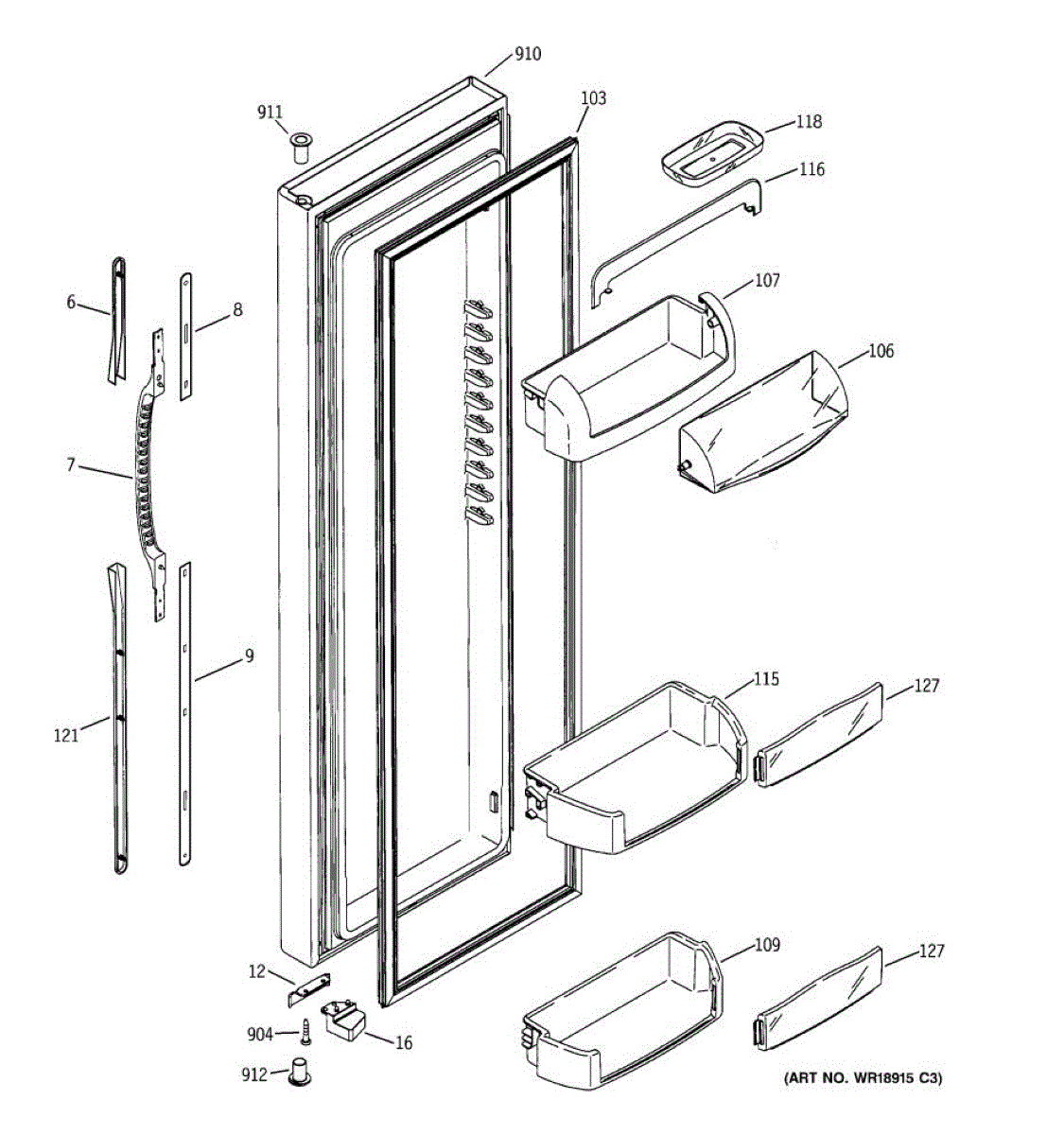 910
911
103
118
116
6
8
107
106
7
9
121
115
127
12
109
127
904
16
912
(ART NO. WR18915 C3)