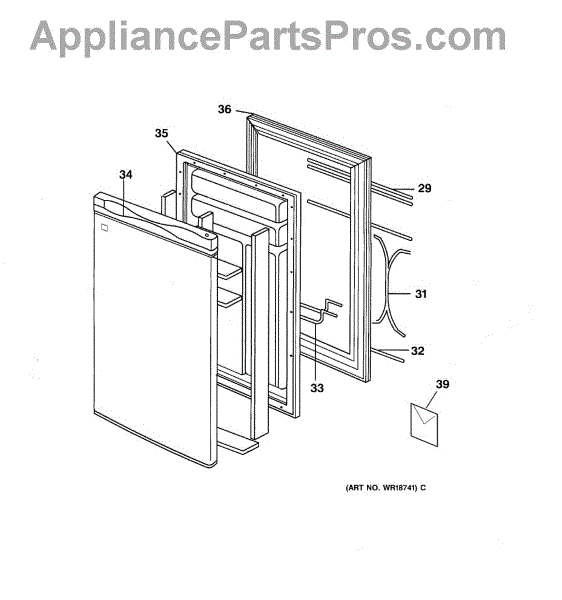 AppliancePartsPros.com

36
35
34
29
31
32
33
39

(ART NO. WR18741) C