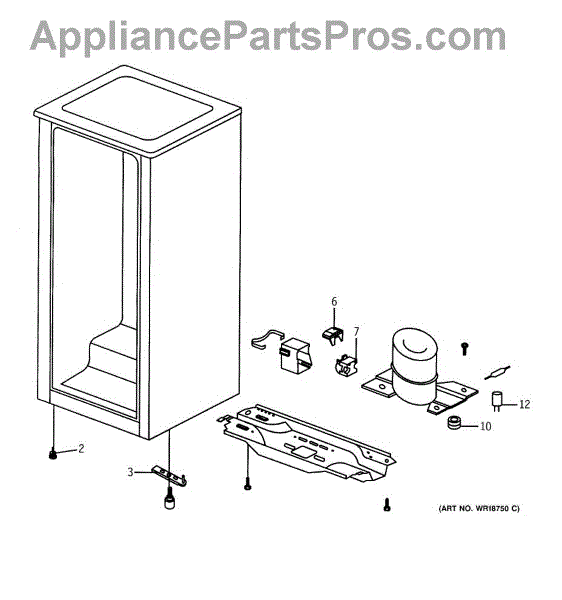 AppliancePartsPros.com

6

7

12

10

2

3

(ART NO. WR18750 C)