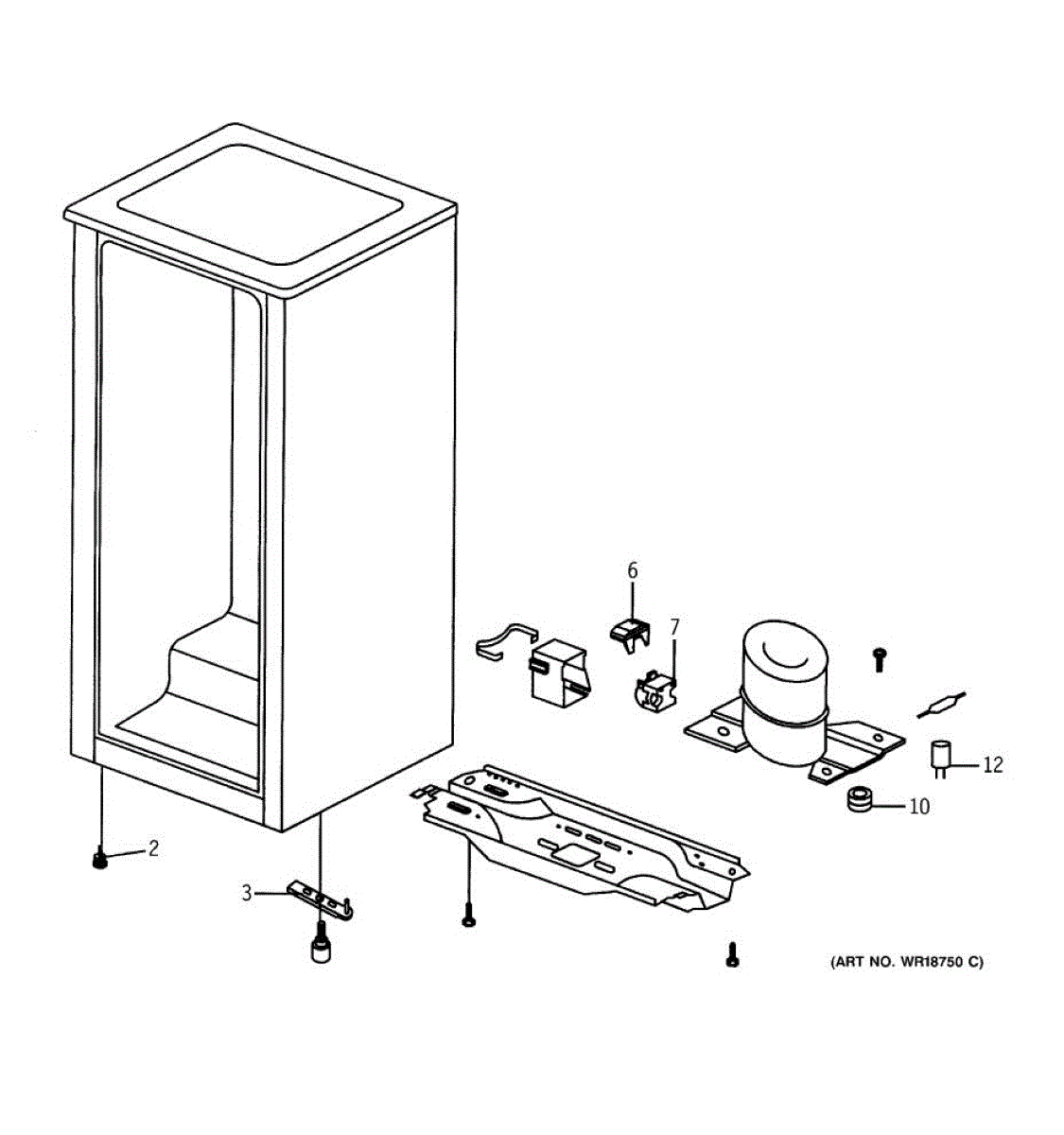 6
7
12
10
2
3
(ART NO. WR18750 C)