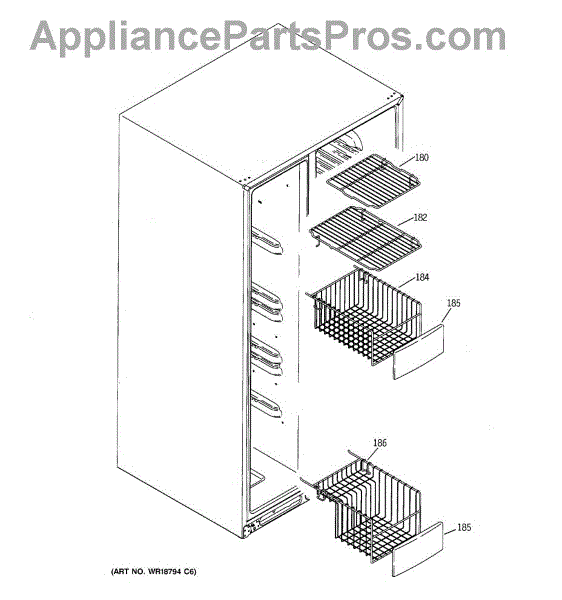 AppliancePartsPros.com

180

182

184

185

186

185

(ART NO. WR18794 C6)