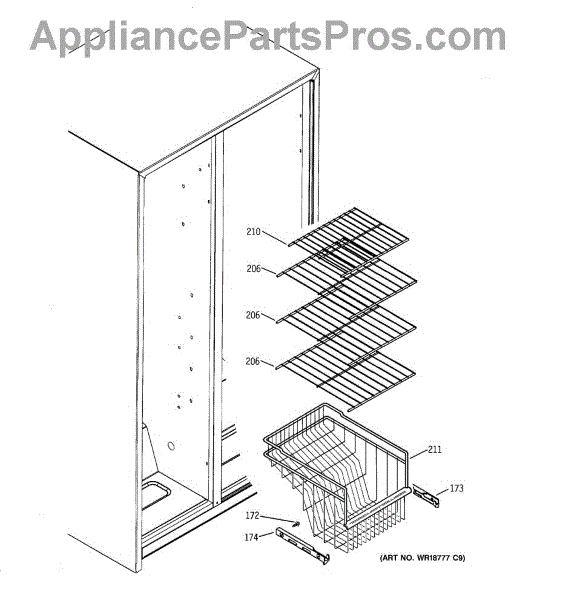 AppliancePartsPros.com

210

206

206

206

211

173

172

174

(ART NO. WR18777 C9)