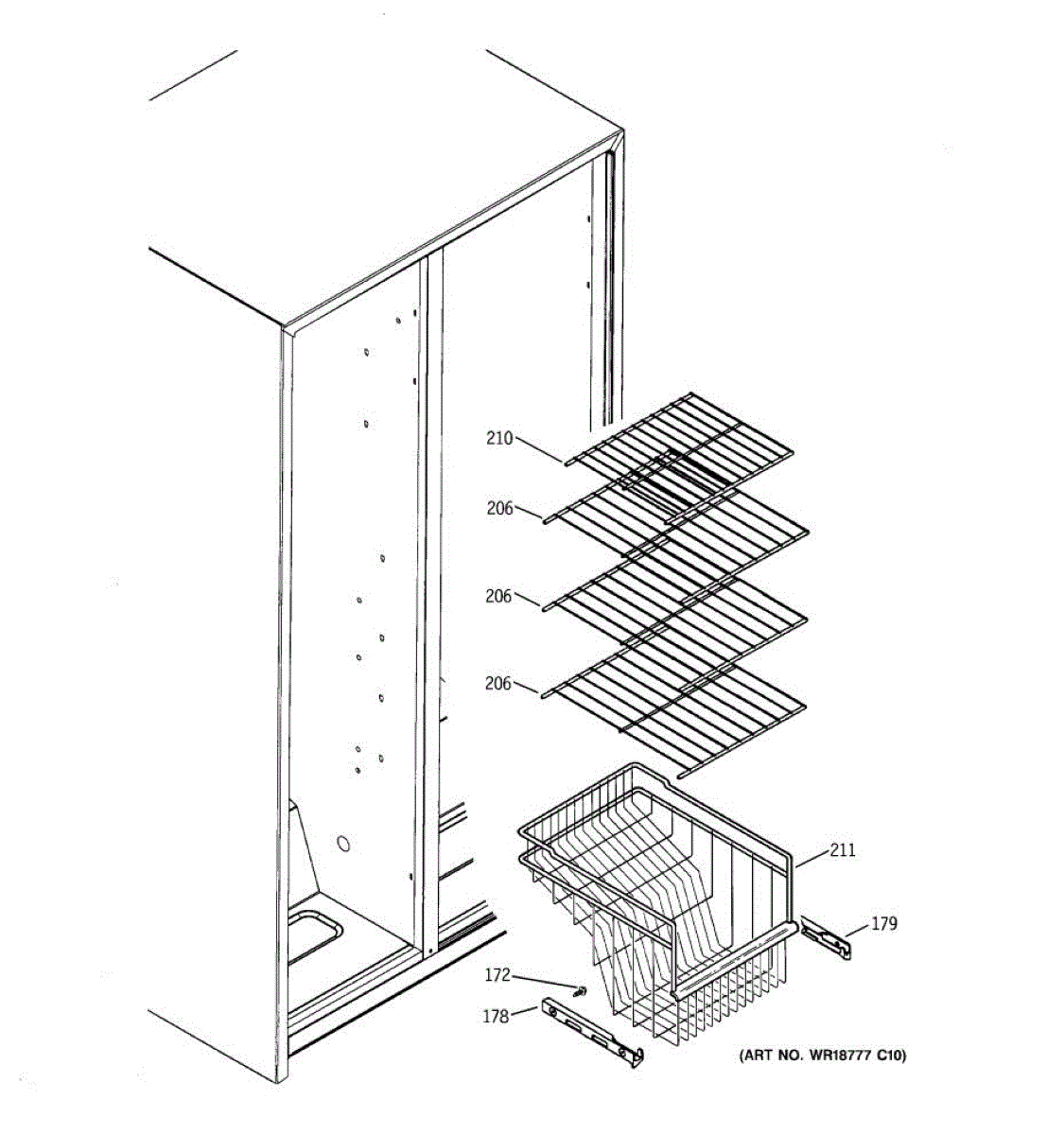 210
206
206
206
211
179
172
178
(ART NO. WR18777 C10)