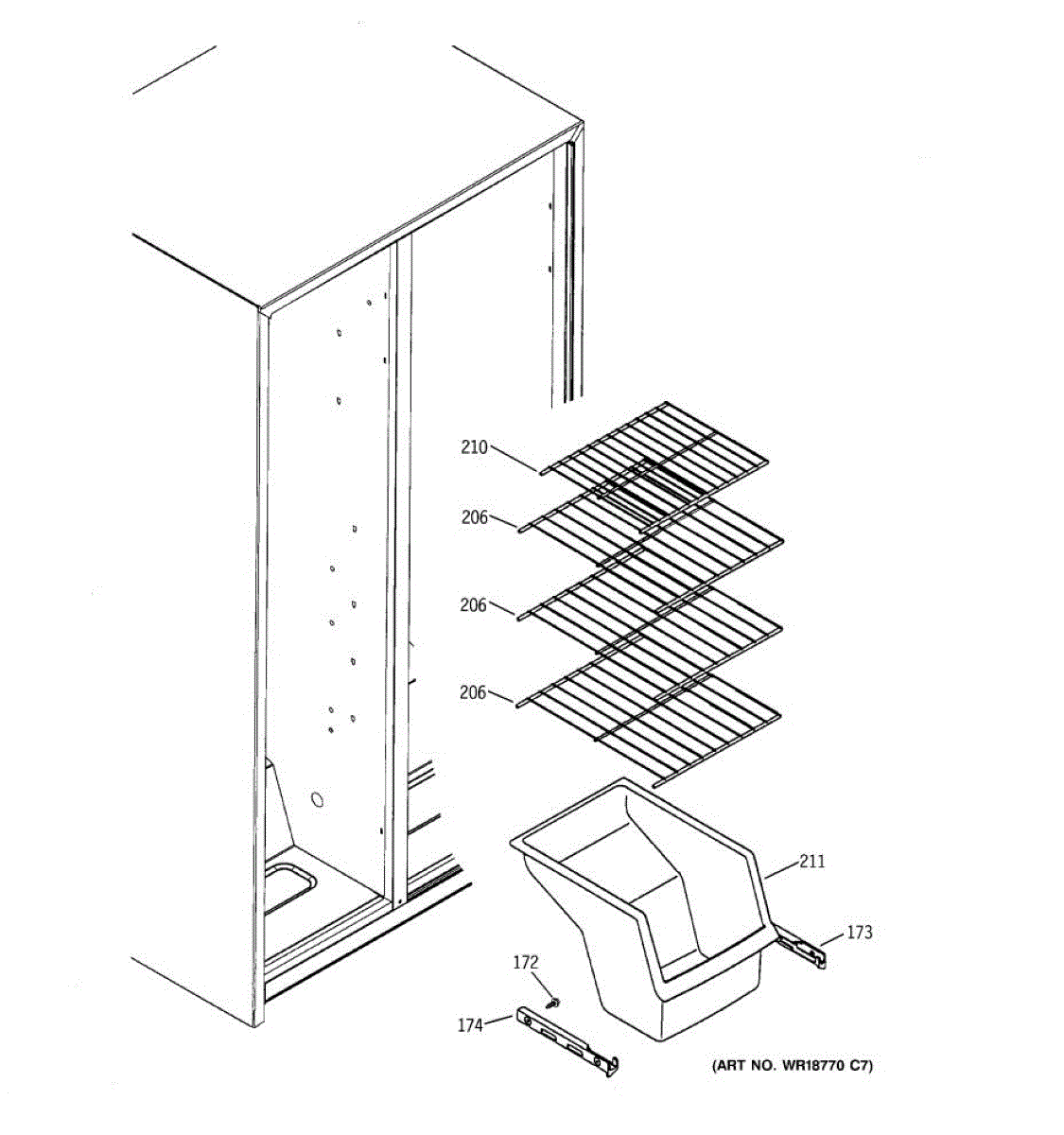 210
206
206
206
211
173
172
174
(ART NO. WR18770 C7)