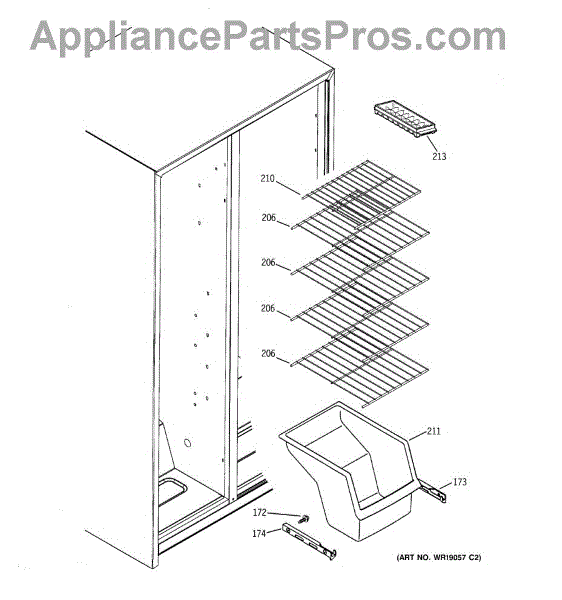 AppliancePartsPros.com

213

210

206

206

206

206

211

173

172

174

(ART NO. WR19057 C2)