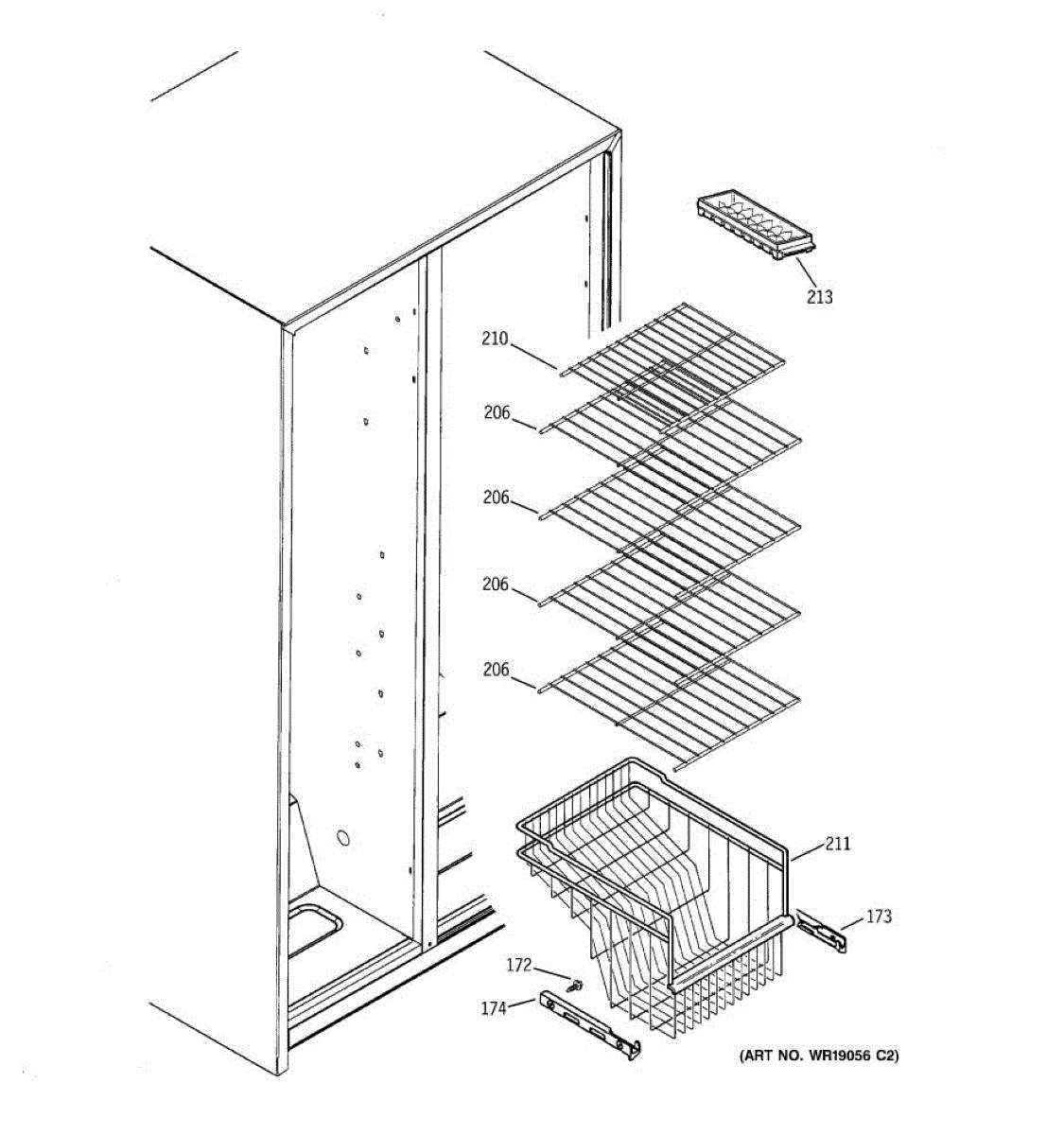 213

210

206

206

206

206

211

173

172

174

(ART NO. WR19056 C2)