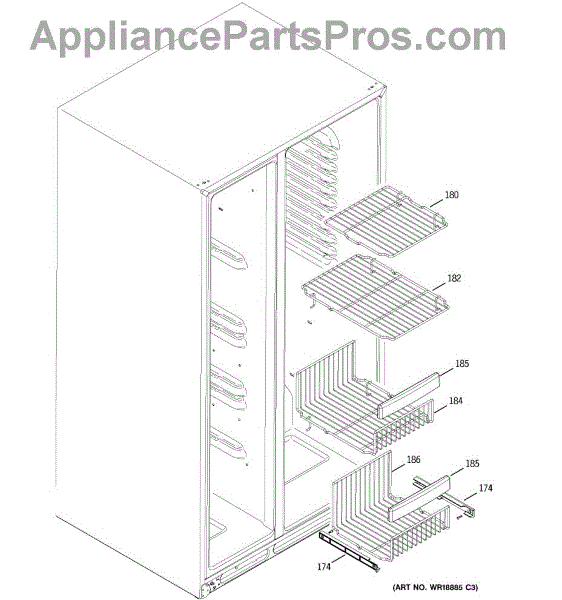 AppliancePartsPros.com

180

182

185

184

186

185

174

174

(ART NO. WR18885 C3)