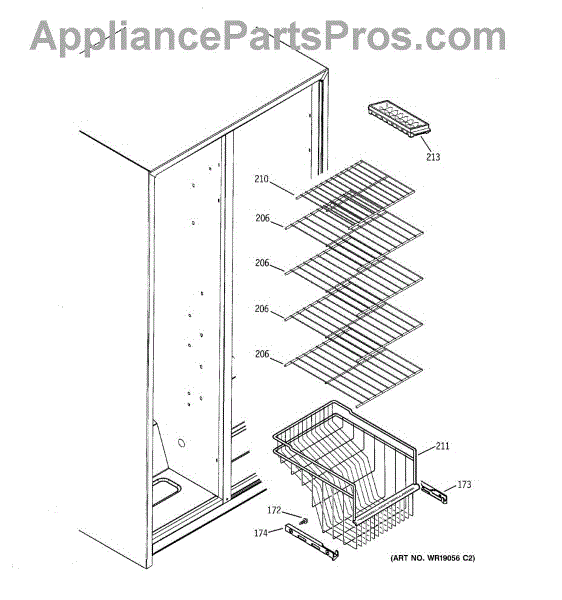 AppliancePartsPros.com

213

210

206

206

206

206

211

173

172

174

(ART NO. WR19056 C2)