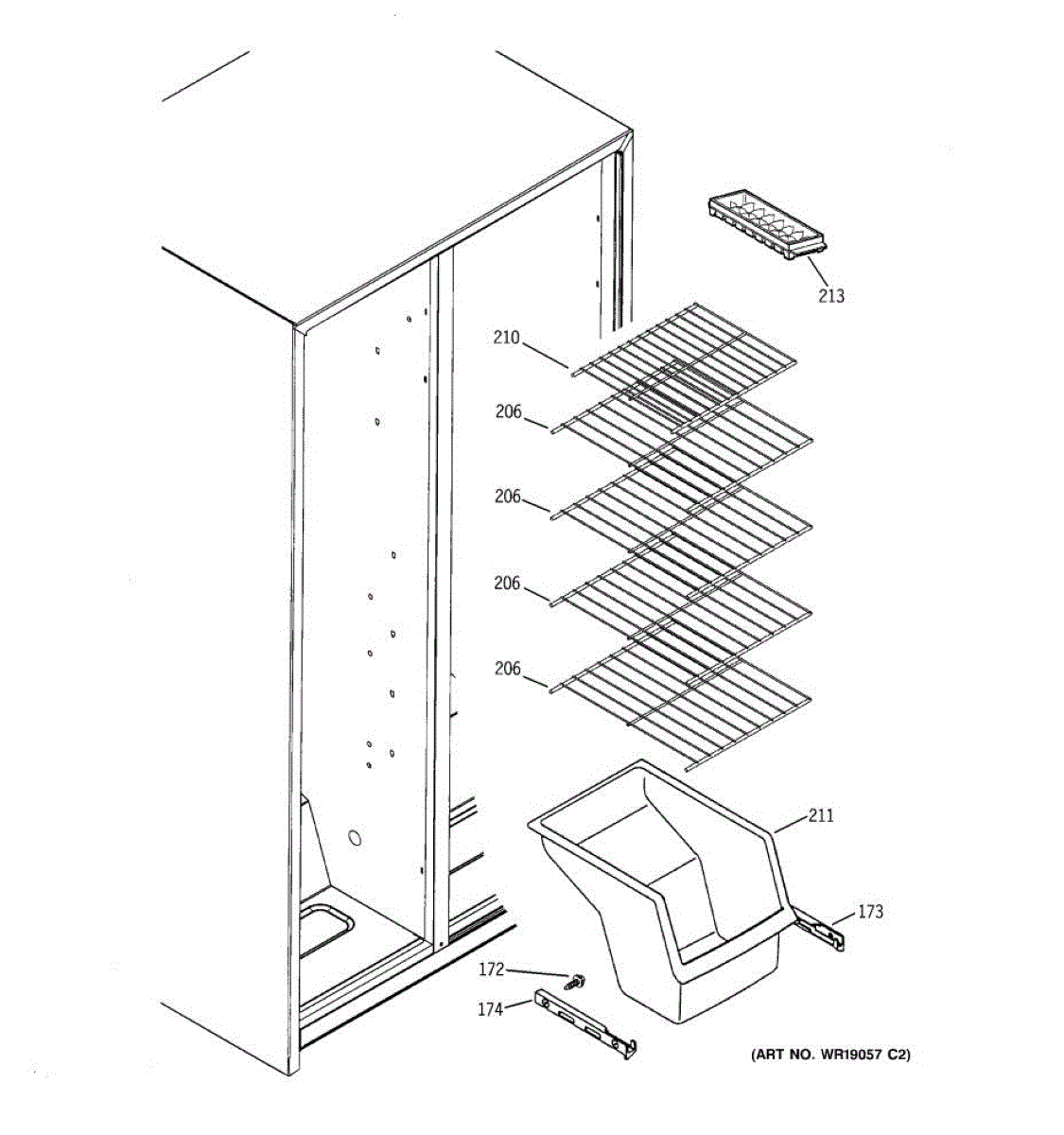 213
210
206
206
206
206
211
173
172
174
(ART NO. WR19057 C2)