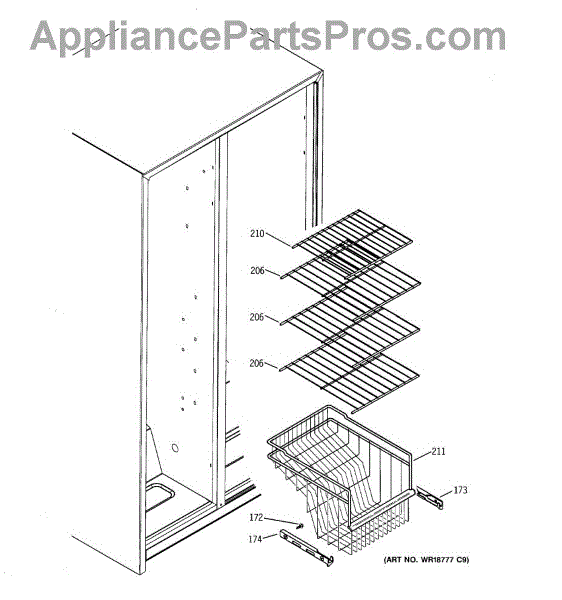 AppliancePartsPros.com

210
206
206
206
211
173
172
174
(ART NO. WR18777 C9)