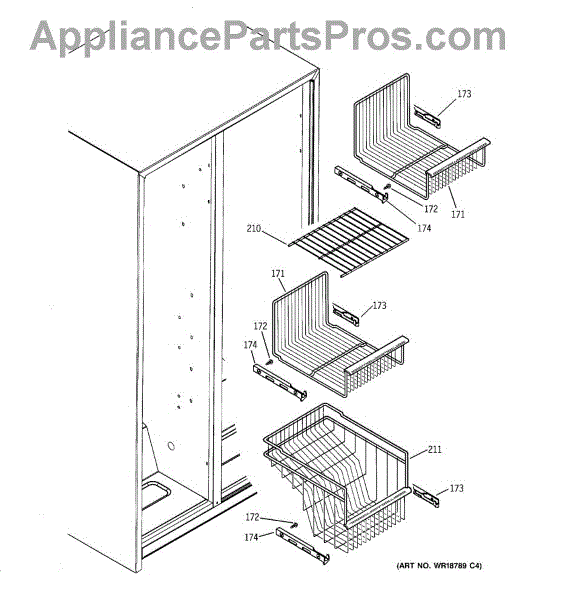 AppliancePartsPros.com

173

172

171

174

210

171

173

172

174

211

173

172

174

(ART NO. WR18789 C4)