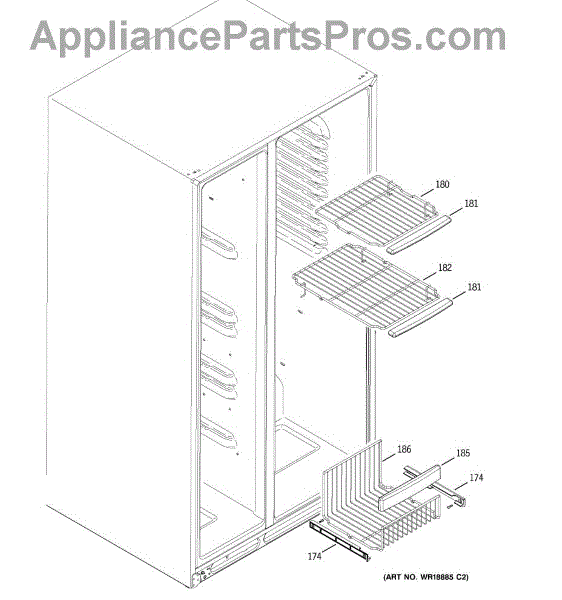 AppliancePartsPros.com

180
181
182
181
186
185
174
174

(ART NO. WR18885 C2)