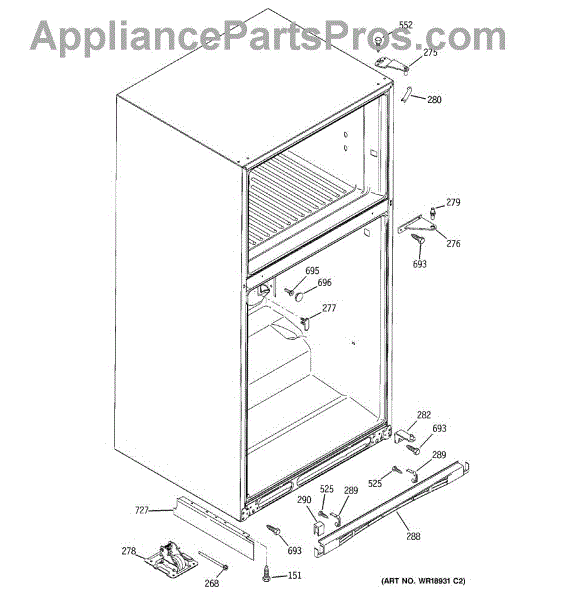 AppliancePartsPros.com

552
275
280
279
276
693
695
696
277
282
693
289
525
525
289
290
288
727
693
278
268
151
(ART NO. WR18931 C2)