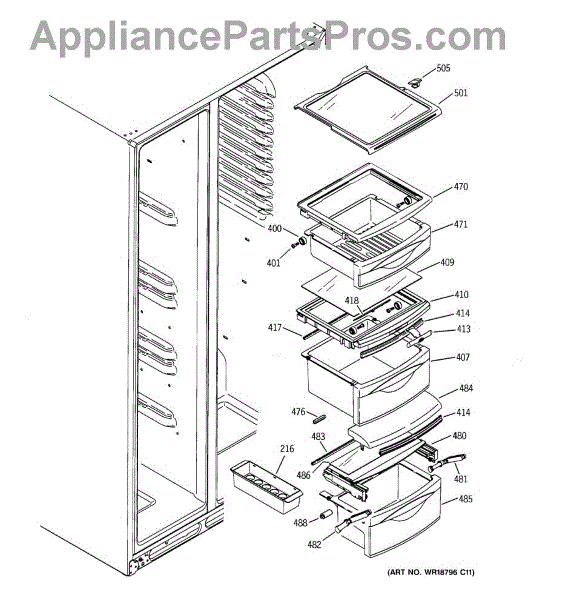 AppliancePartsPros.com

505
501
470
471
400
401
409
410
418
414
417
413
407
484
476
414
483
480
216
486
481
485
488
482

(ART NO. WR18796 C11)