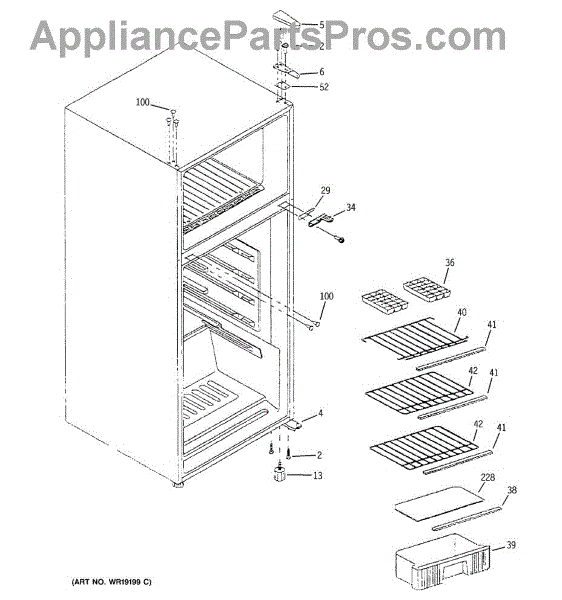 AppliancePartsPros.com

5
2
6
52
100
29
34
36
100
40
41
42
41
42
41
4
2
13
228
38
39

(ART NO. WR19199 C)