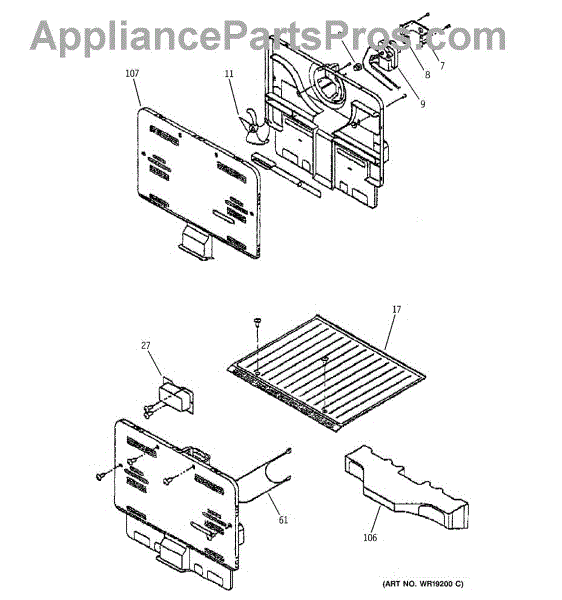 AppliancePartsPros.com

107
11
7
8
9

17
27
61
106

(ART NO. WR19200 C)