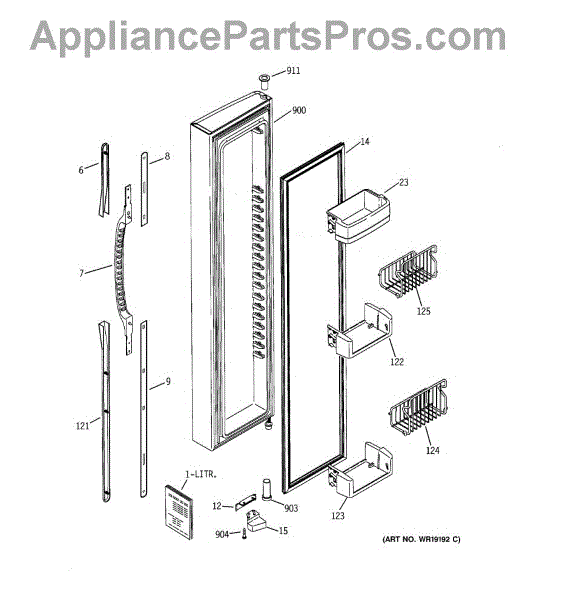 AppliancePartsPros.com

911
900
14
6
8
23
7
125
122
9
121
124
1-LITR.
12
903
123
904
15
(ART NO. WR19192 C)