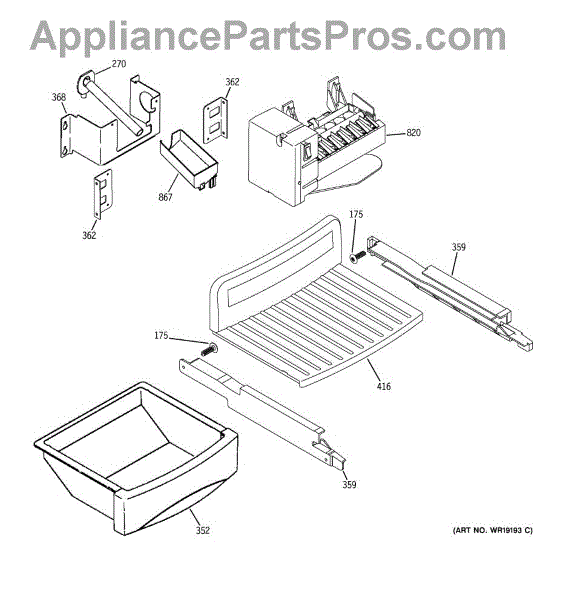 AppliancePartsPros.com

270
368
362
820
867
362
175
359
175
416
359
352
(ART NO. WR19193 C)