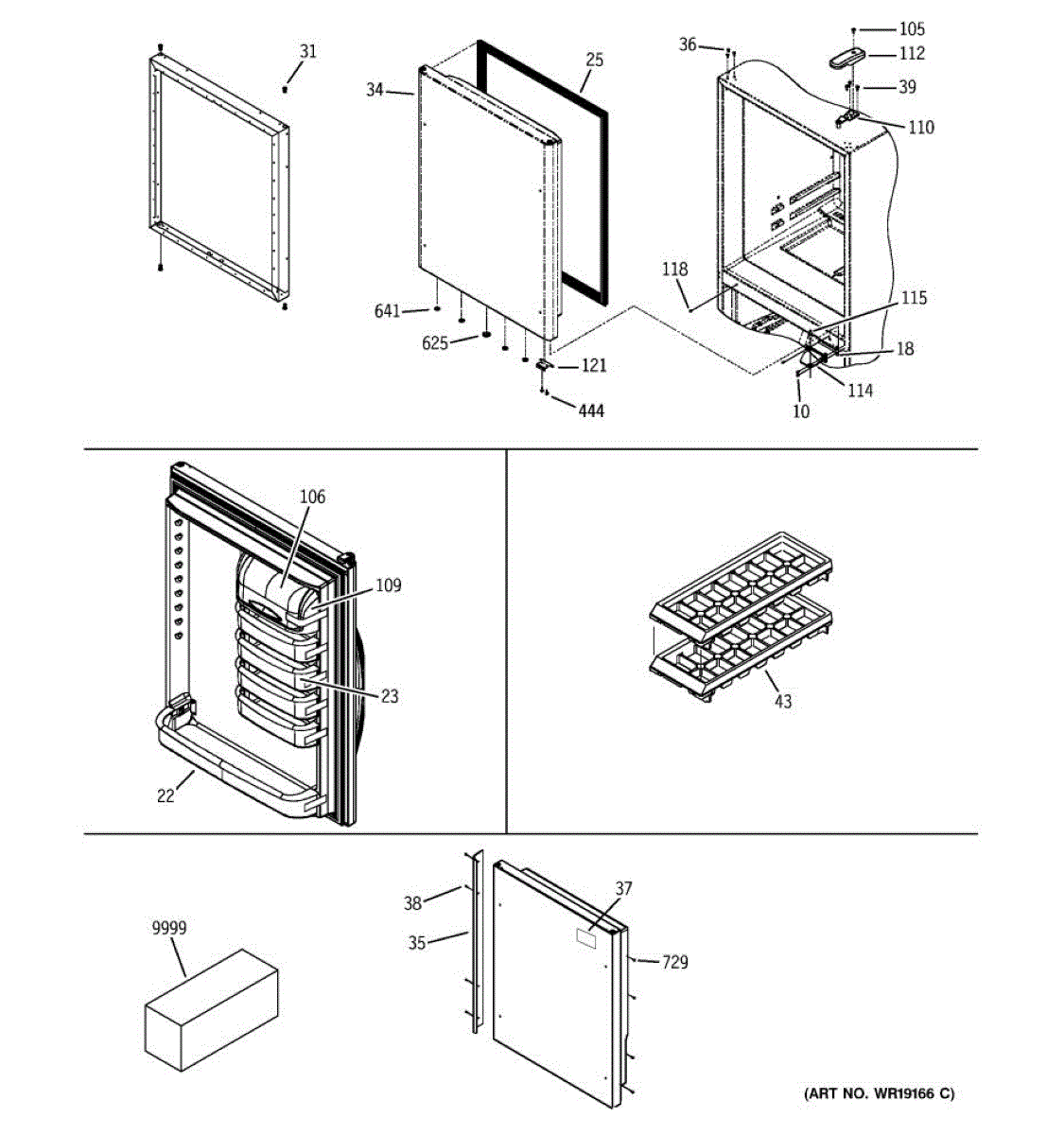 31
34
25
36
105
112
39
110
118
115
18
114
10
641
625
121
444
106
109
23
22
43
9999
38
35
37
729
(ART NO. WR19166 C)