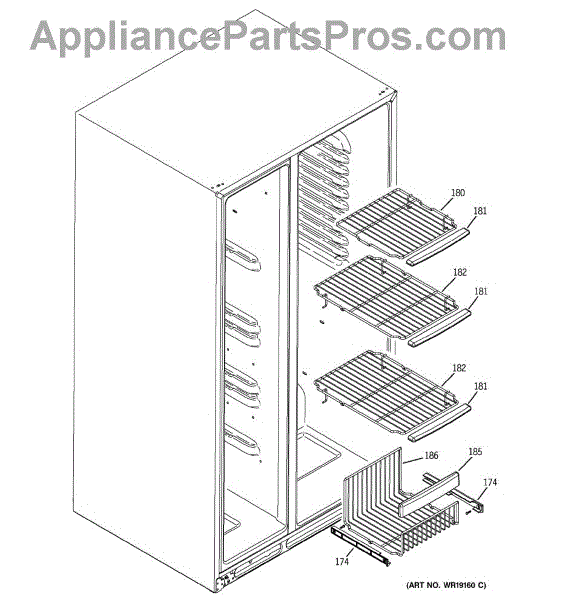 AppliancePartsPros.com

180
181
182
181
182
181
186
185
174
174

(ART NO. WR19160 C)