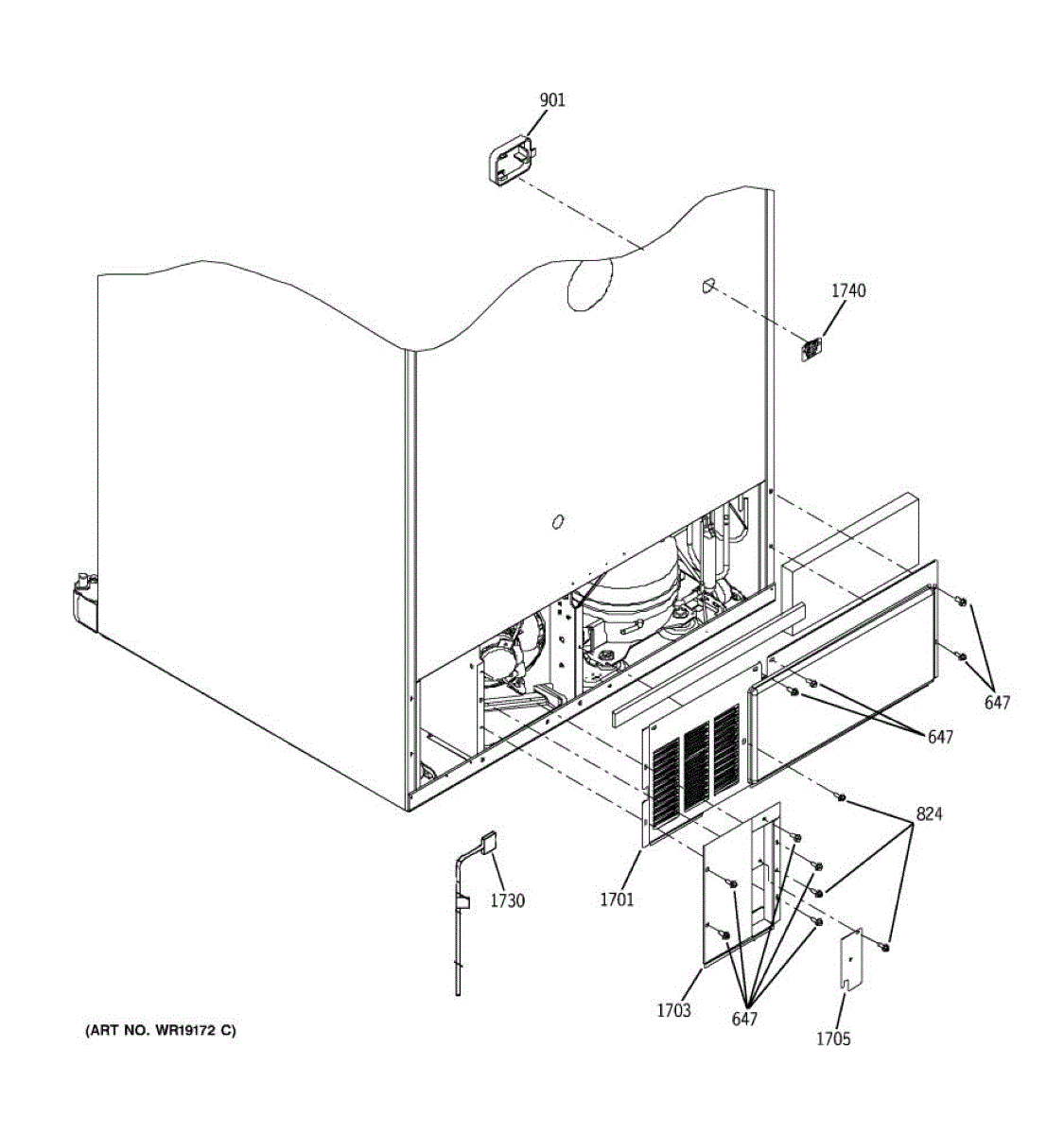 901
1740
647
647
824
1730
1701
1703
647
1705
(ART NO. WR19172 C)