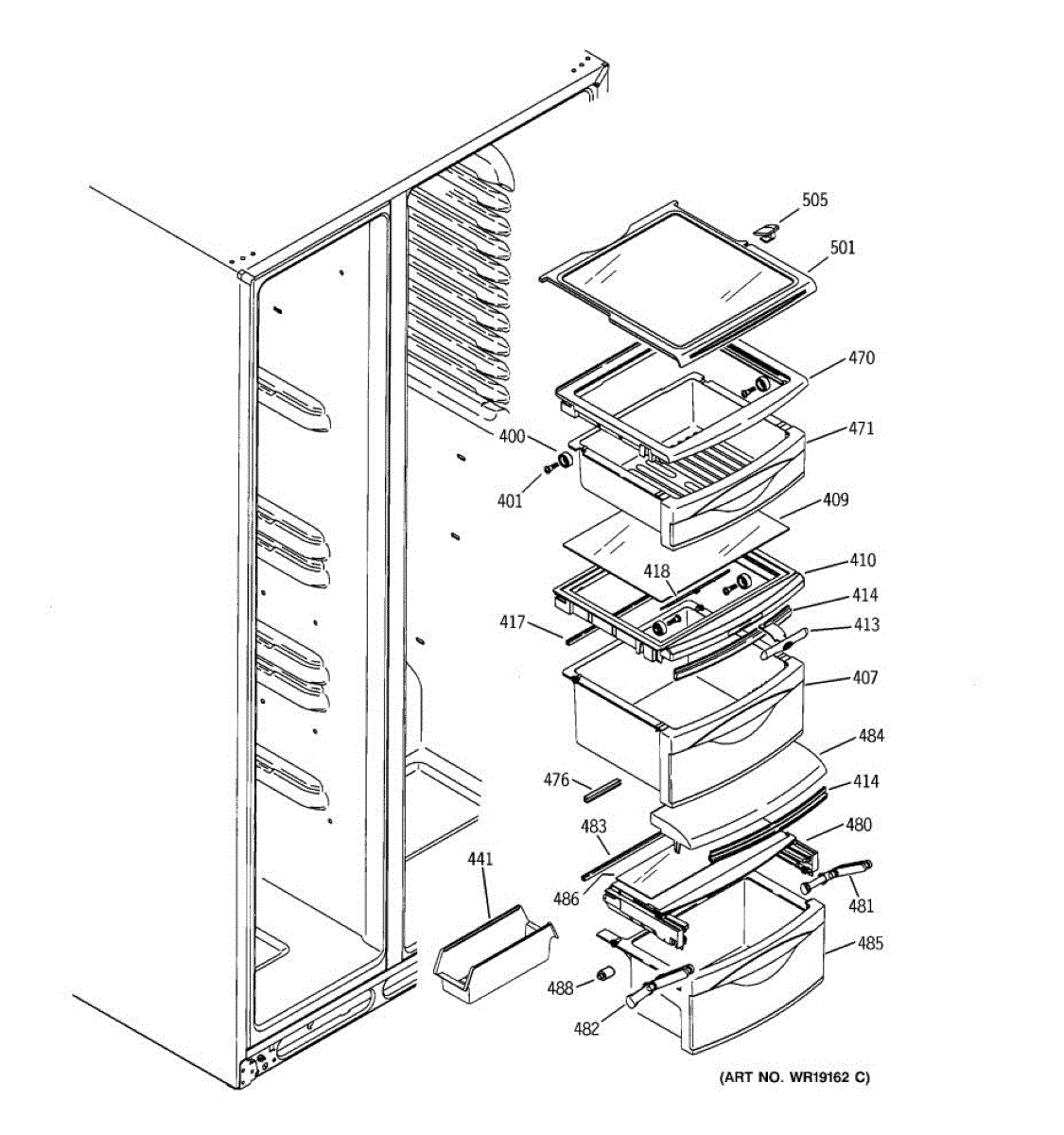 505
501
470
400
471
401
409
418
410
414
417
413
407
484
476
414
483
480
441
486
481
485
488
482
(ART NO. WR19162 C)