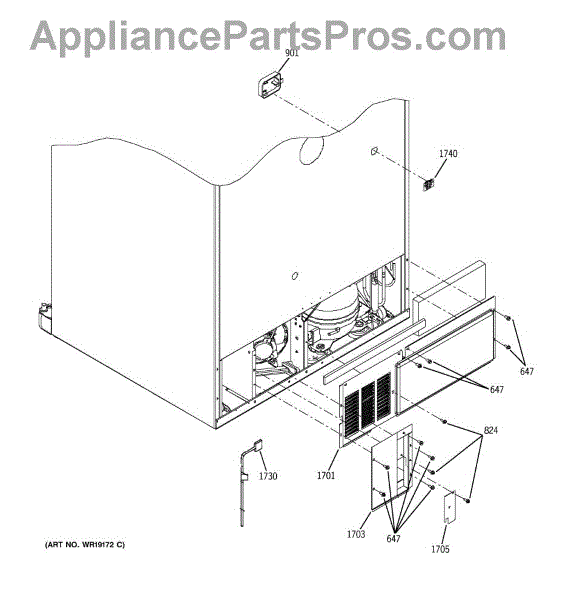 AppliancePartsPros.com

901

1740

647

647

824

1730

1701

1703

647

1705

(ART NO. WR19172 C)