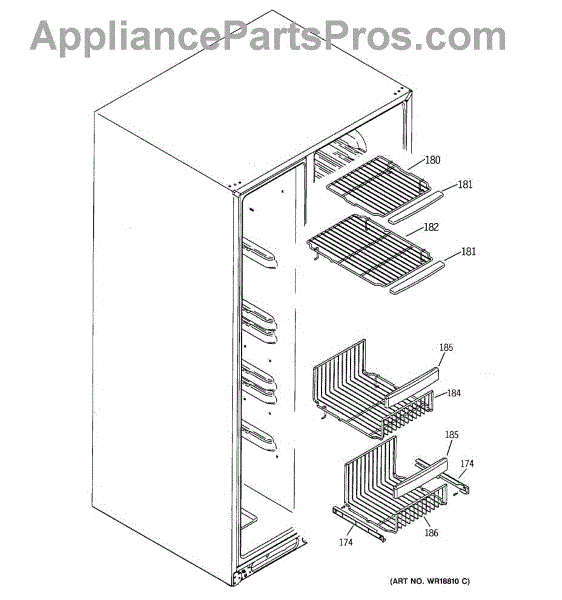 AppliancePartsPros.com

180
181
182
181
185
184
185
174
186
174

(ART NO. WR18810 C)