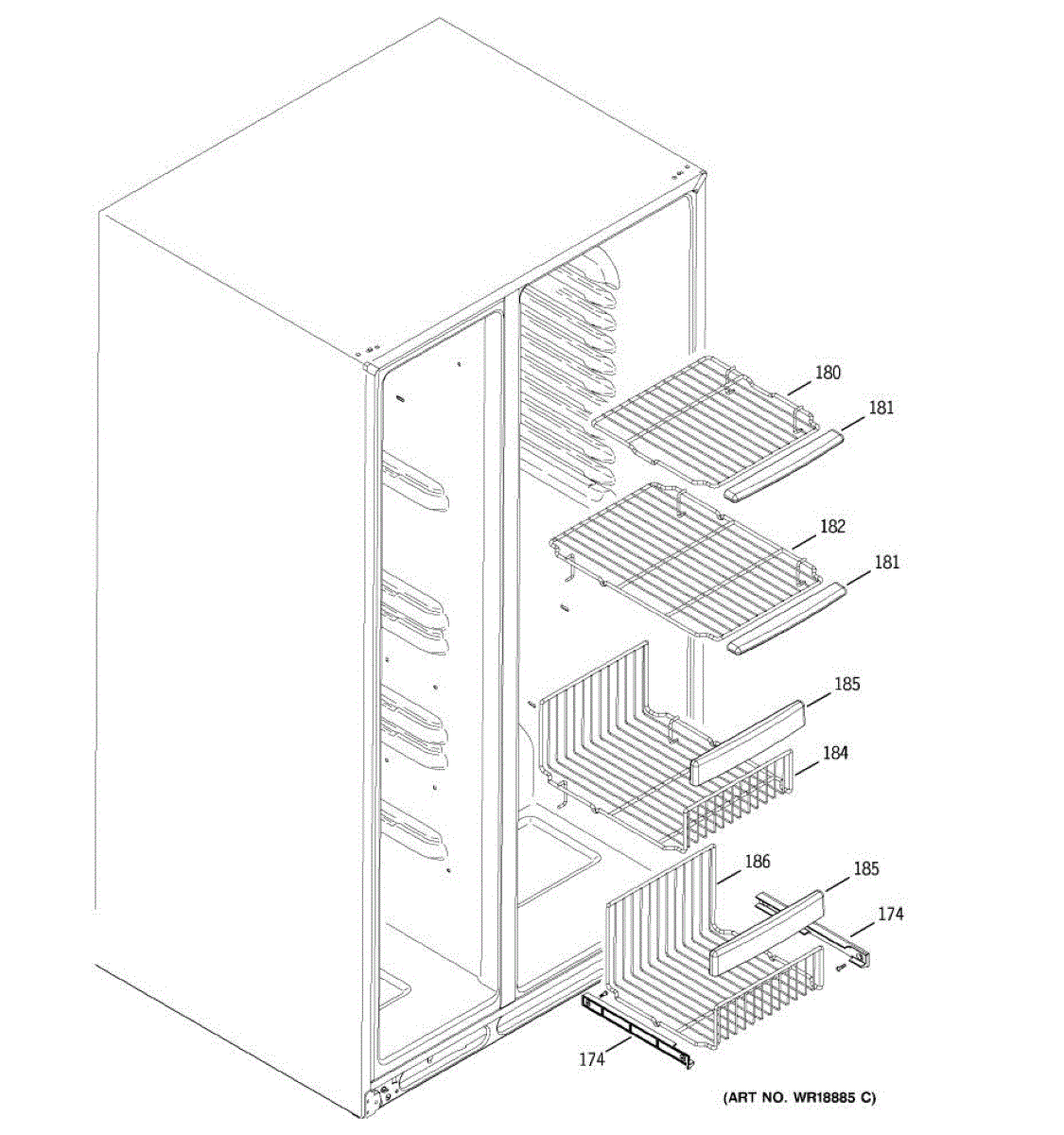 180
181
182
181
185
184
186
185
174
174
(ART NO. WR18885 C)