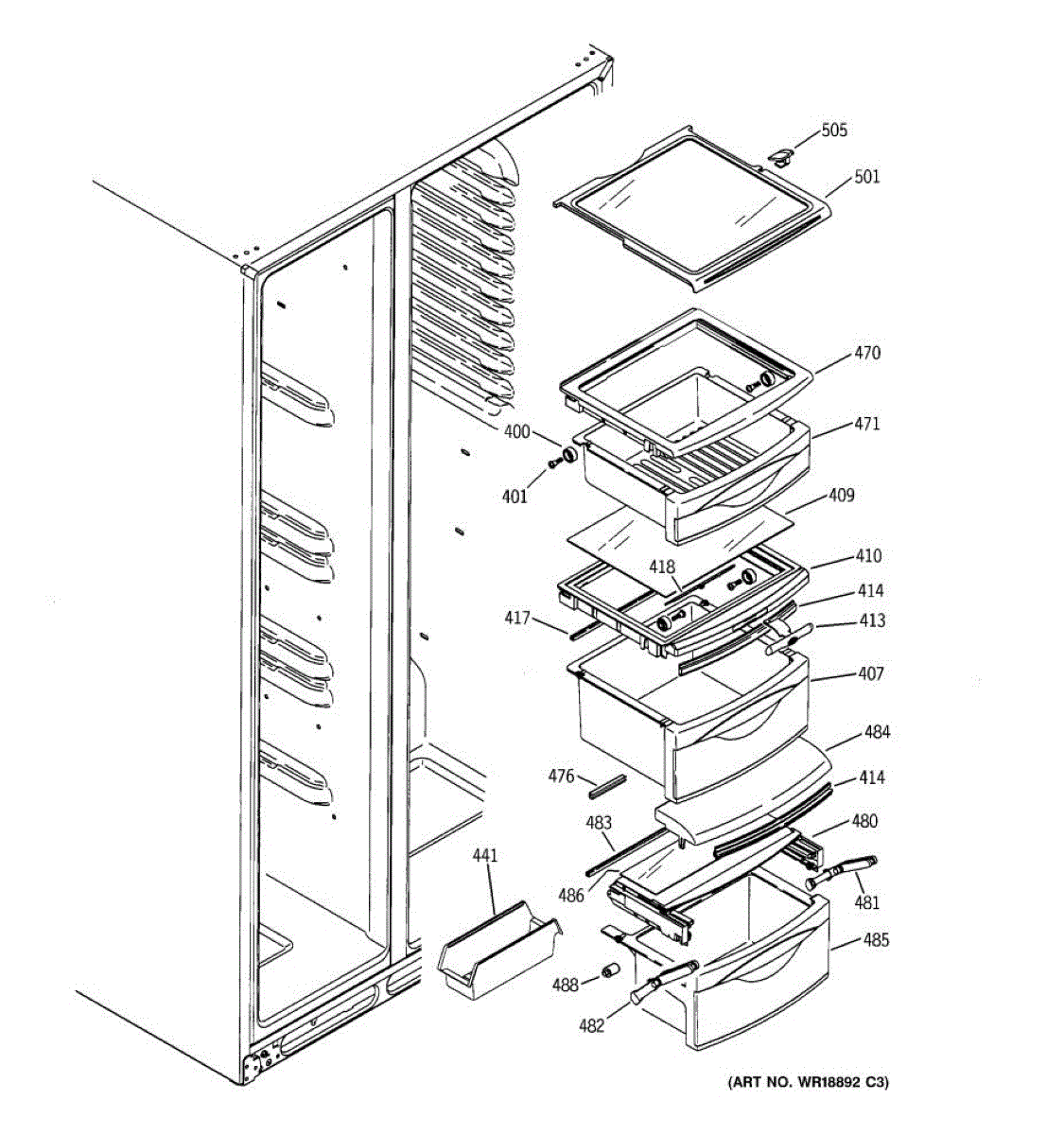 505
501
470
471
400
401
409
410
418
414
417
413
407
484
476
414
483
480
441
486
481
485
488
482
(ART NO. WR18892 C3)