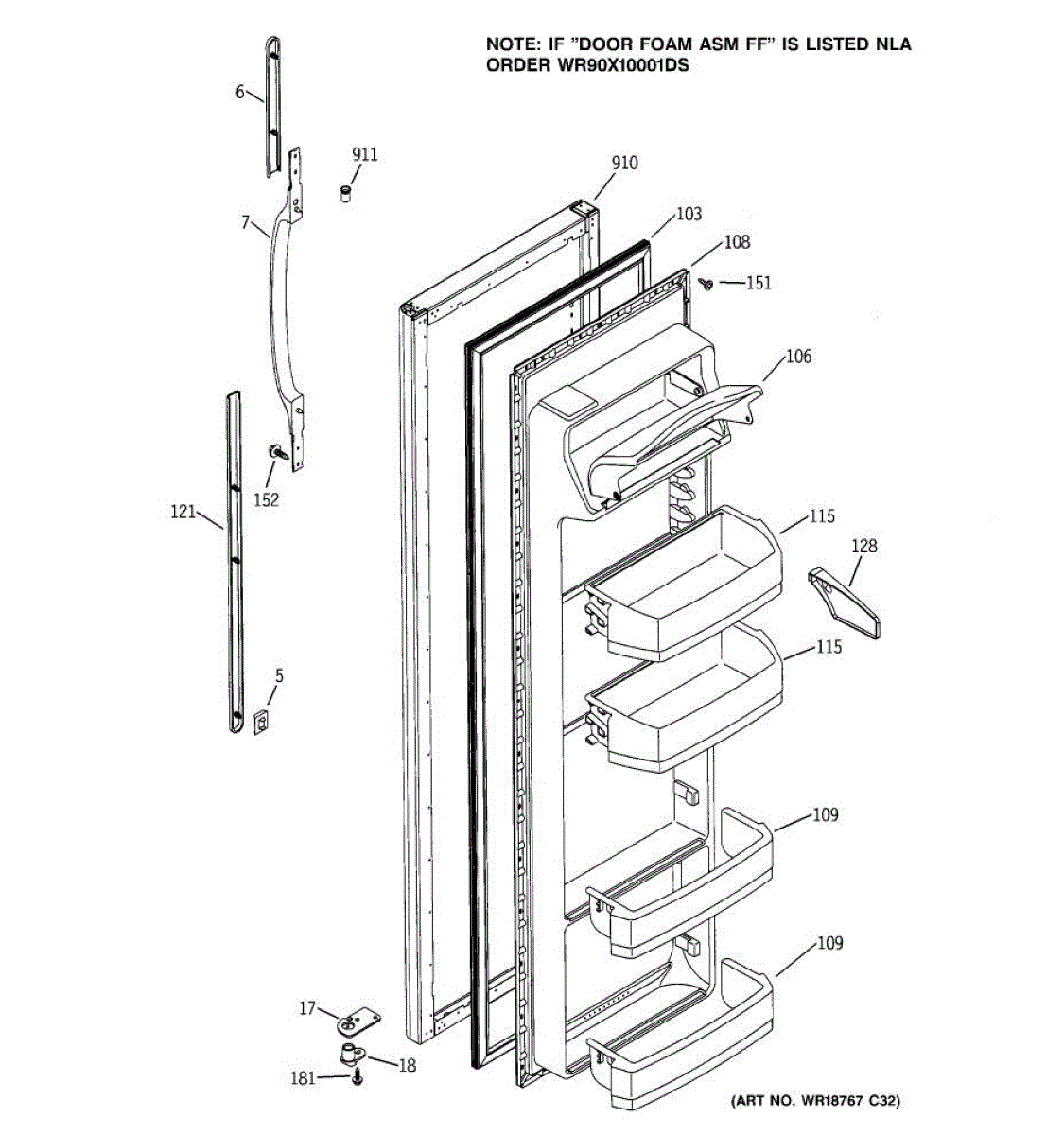 NOTE: IF "DOOR FOAM ASM FF" IS LISTED NLA ORDER WR90X10001DS

6
911
910
7
103
108
151
106
152
121
115
128
115
5
109
109
17
18
181

(ART NO. WR18767 C32)