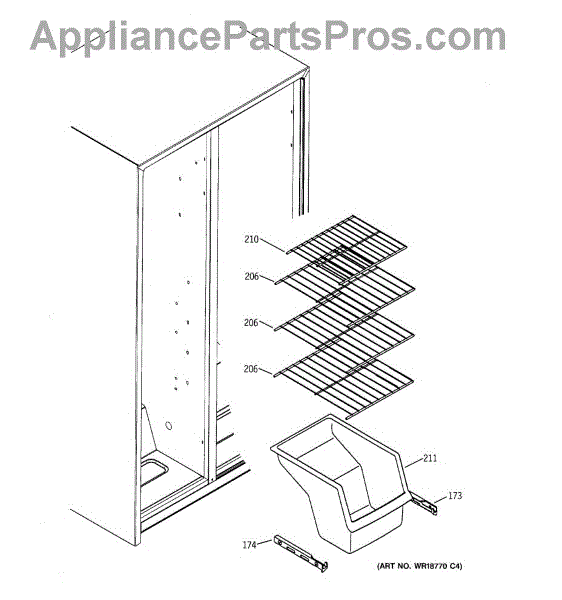 AppliancePartsPros.com

210
206
206
206
211
173
174

(ART NO. WR18770 C4)