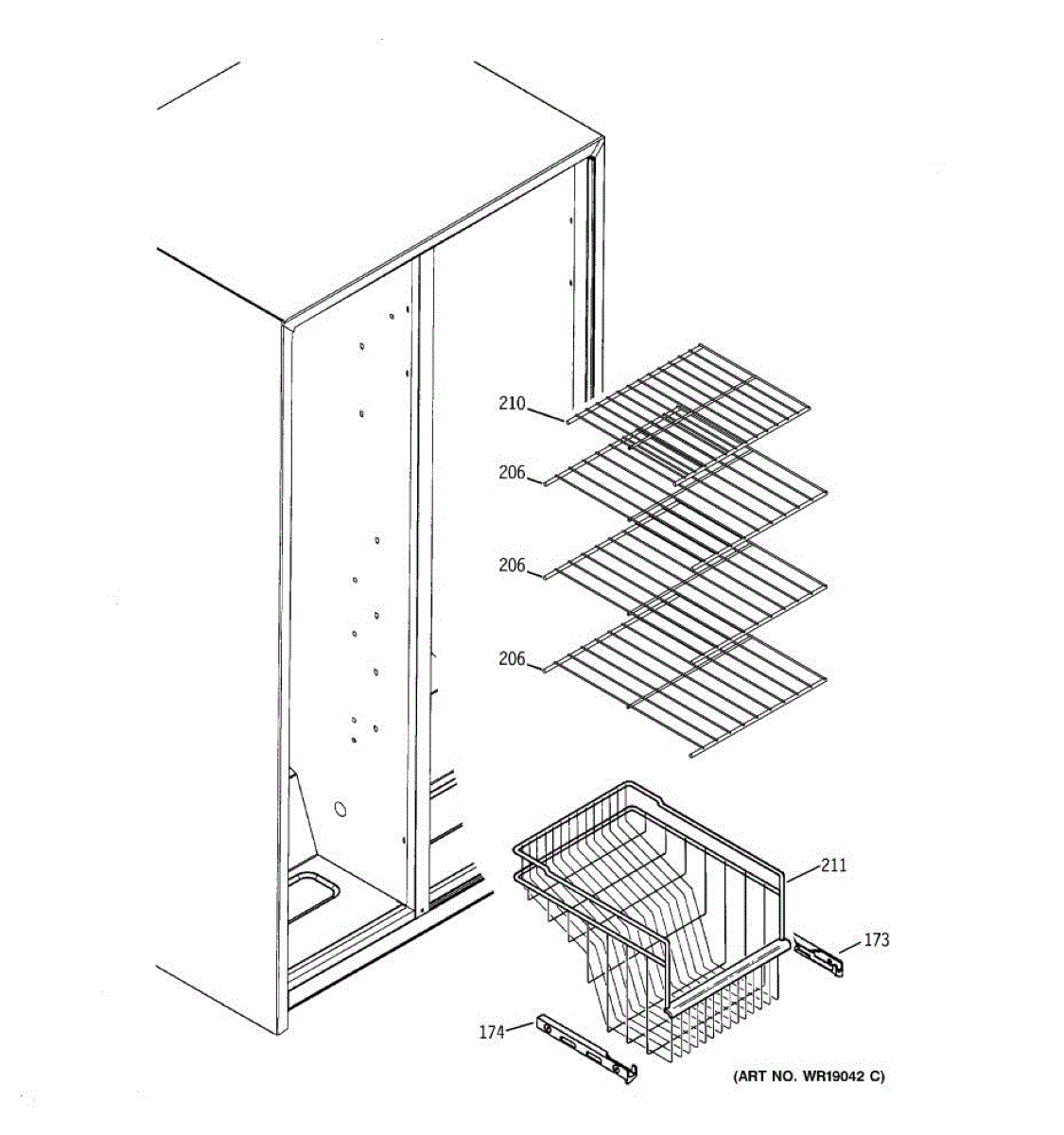 210
206
206
206
211
173
174
(ART NO. WR19042 C)