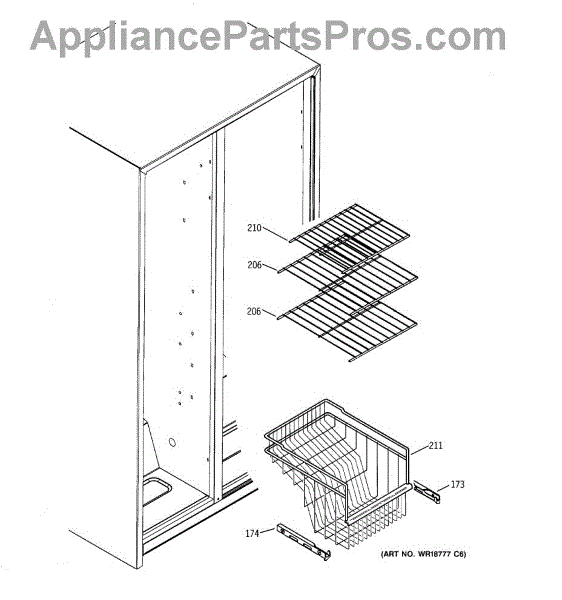 AppliancePartsPros.com

210

206

206

211

173

174

(ART NO. WR18777 C6)