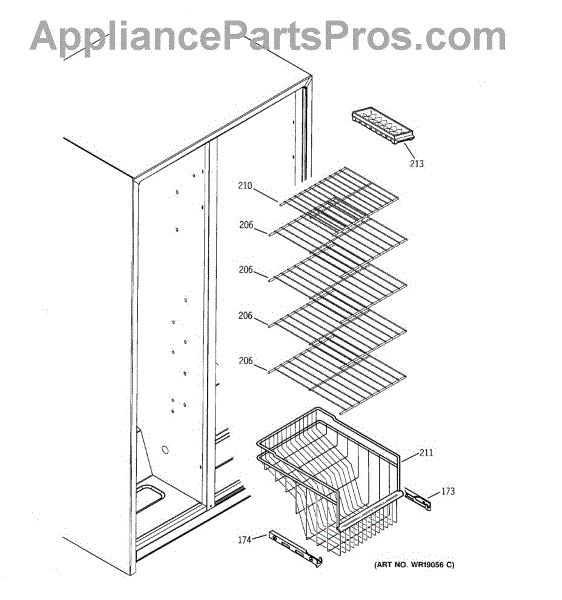 AppliancePartsPros.com

213
210
206
206
206
206
211
173
174
(ART NO. WR19056 C)