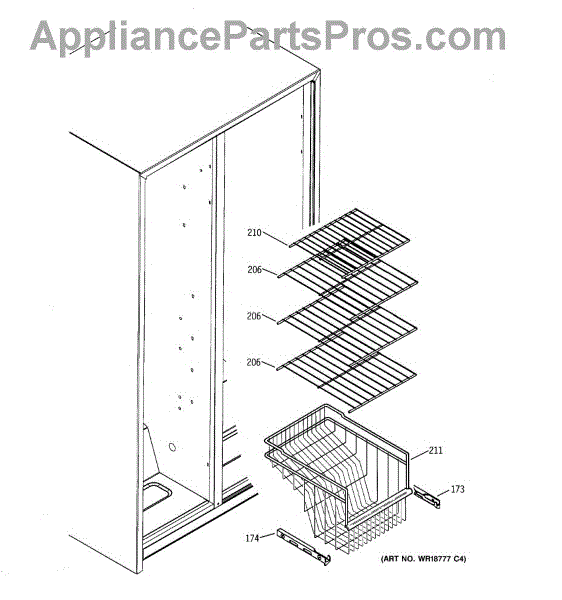 AppliancePartsPros.com

210

206

206

206

211

173

174

(ART NO. WR18777 C4)