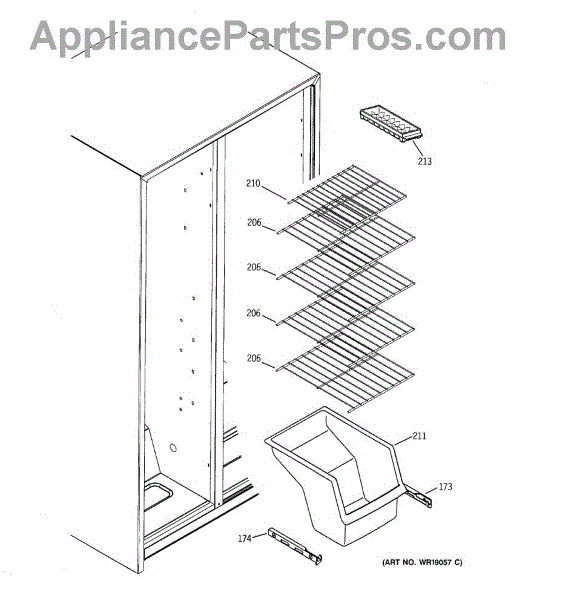 AppliancePartsPros.com

213

210

206

206

206

206

211

173

174

(ART NO. WR19057 C)