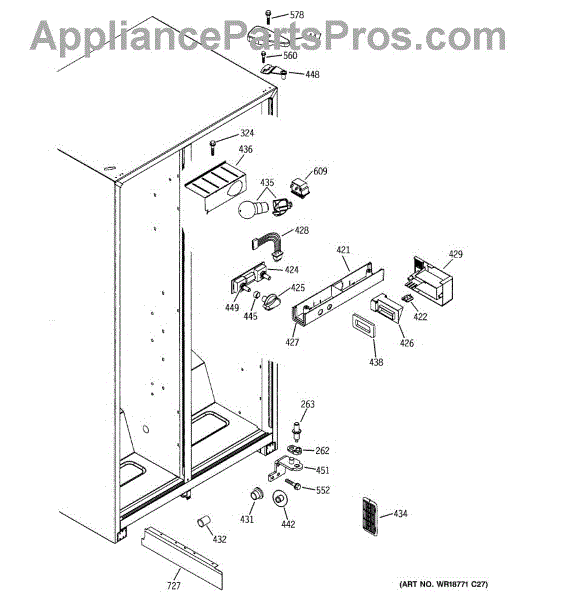 AppliancePartsPros.com

578
560
448
324
436
609
435
428
421
429
424
425
449
445
422
427
426
438
263
262
451
552
431
442
434
432
727
(ART NO. WR18771 C27)