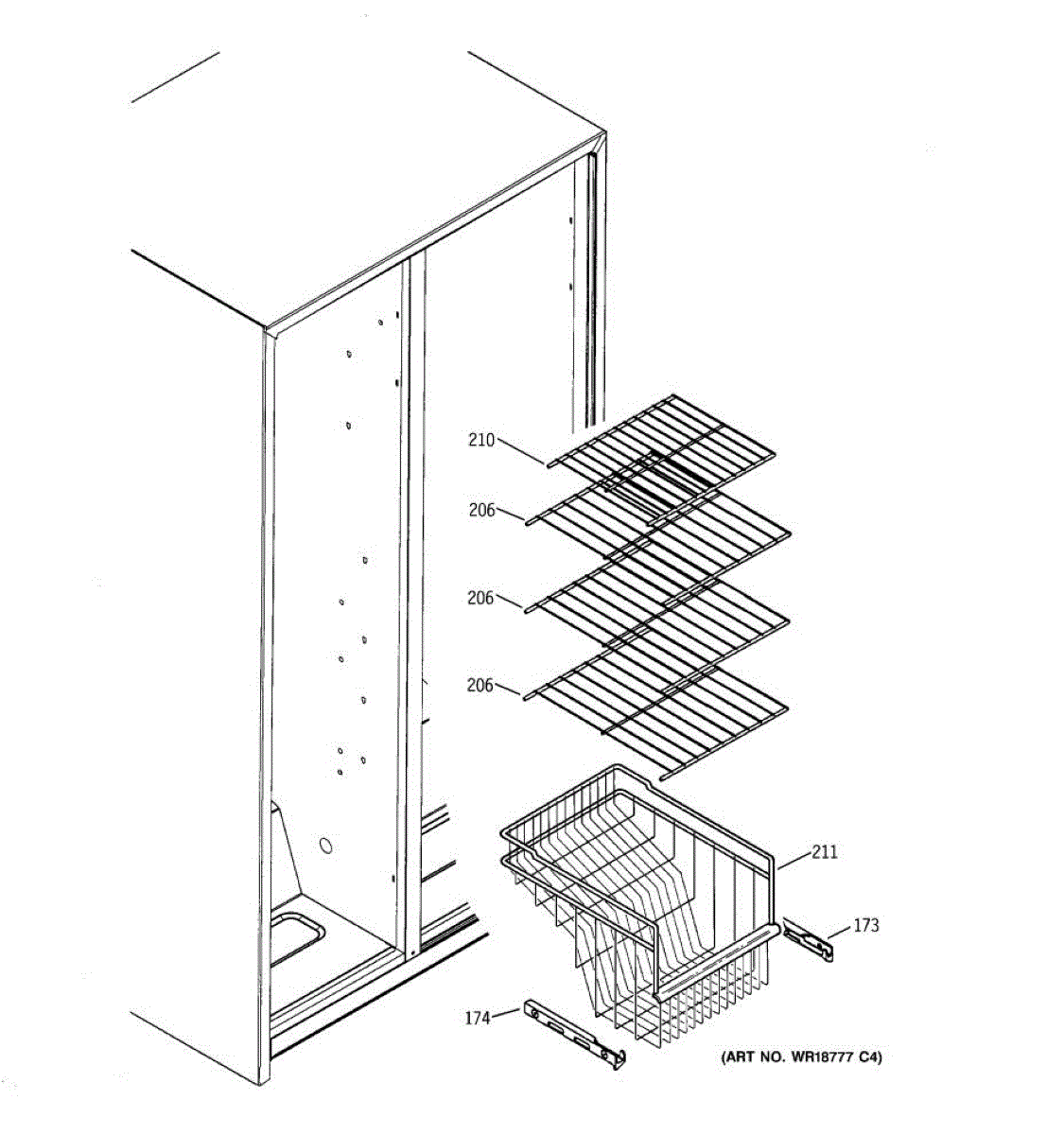 210
206
206
206
211
173
174
(ART NO. WR18777 C4)