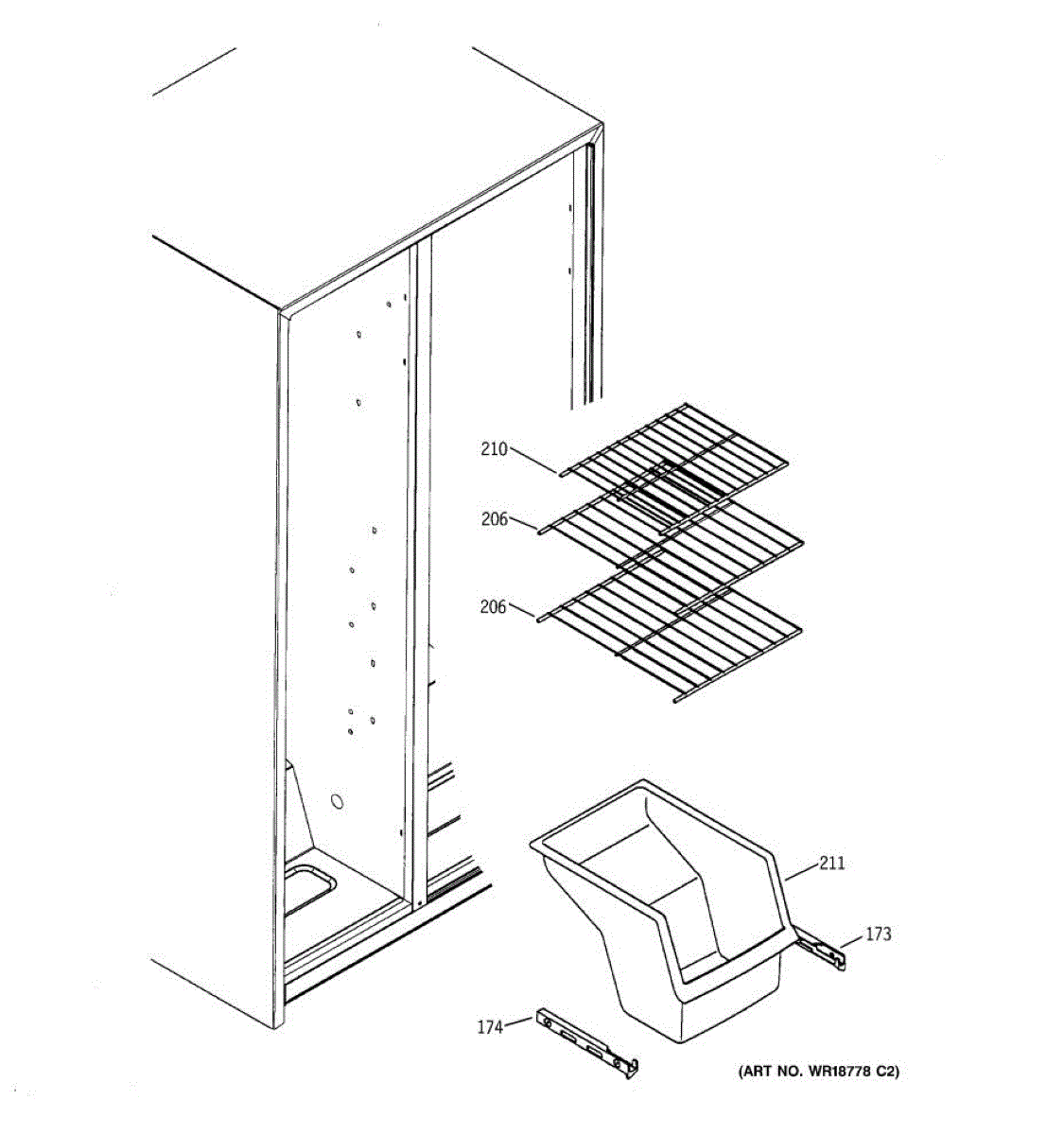 210
206
206
211
173
174
(ART NO. WR18778 C2)