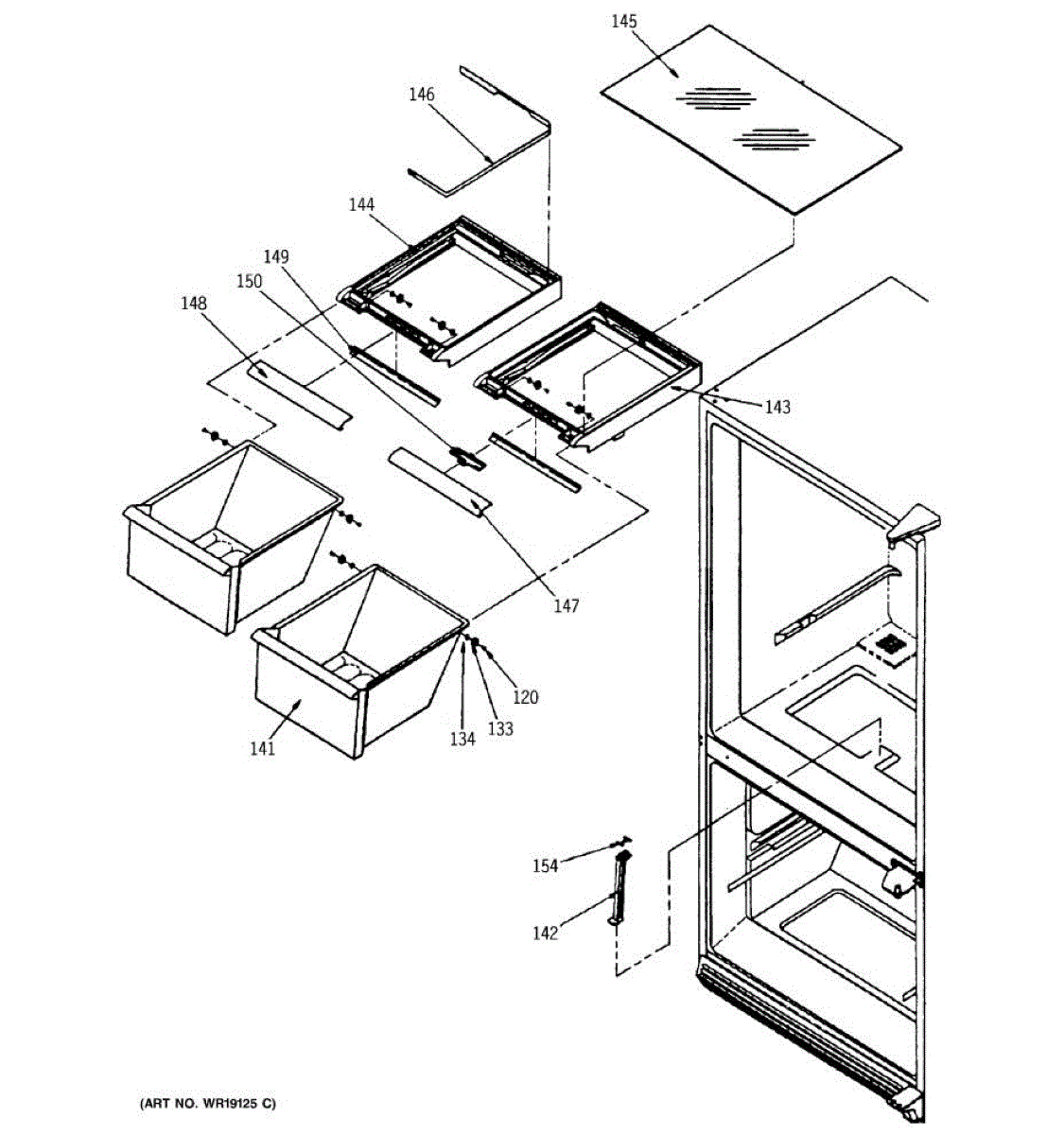 145
146
144
149
150
148
143
147
120
133
134
141
154
142
(ART NO. WR19125 C)