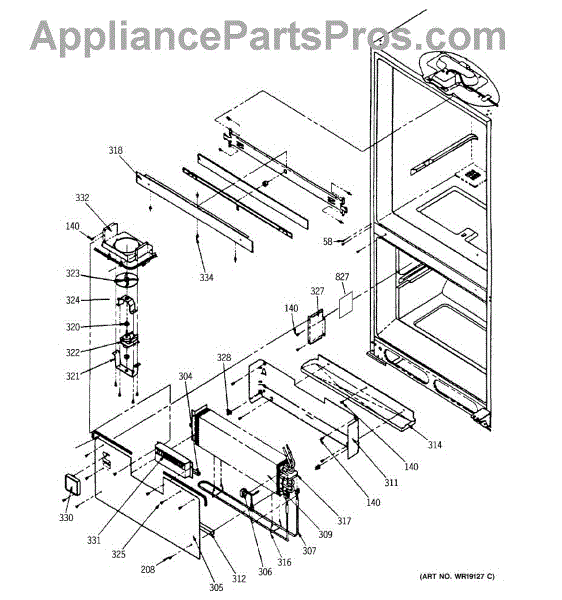 AppliancePartsPros.com

318
332
140
323
324
320
322
321
334
58
827
327
140
328
304
314
140
311
140
317
309
307
316
306
312
305
208
325
331
330

(ART NO. WR19127 C)