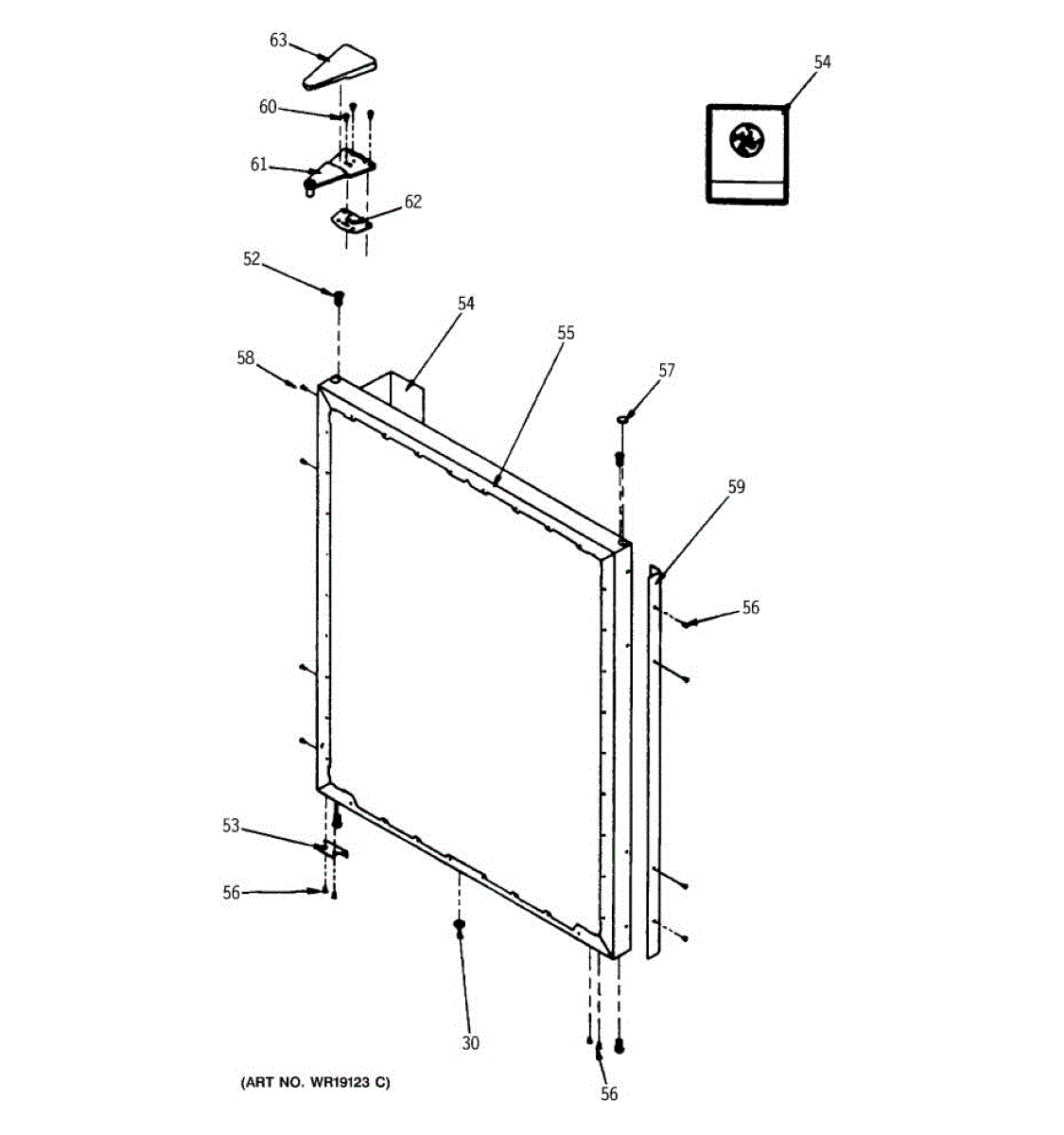 63
60
61
62
54
52
54
55
58
57
59
56
53
56
30
56
(ART NO. WR19123 C)