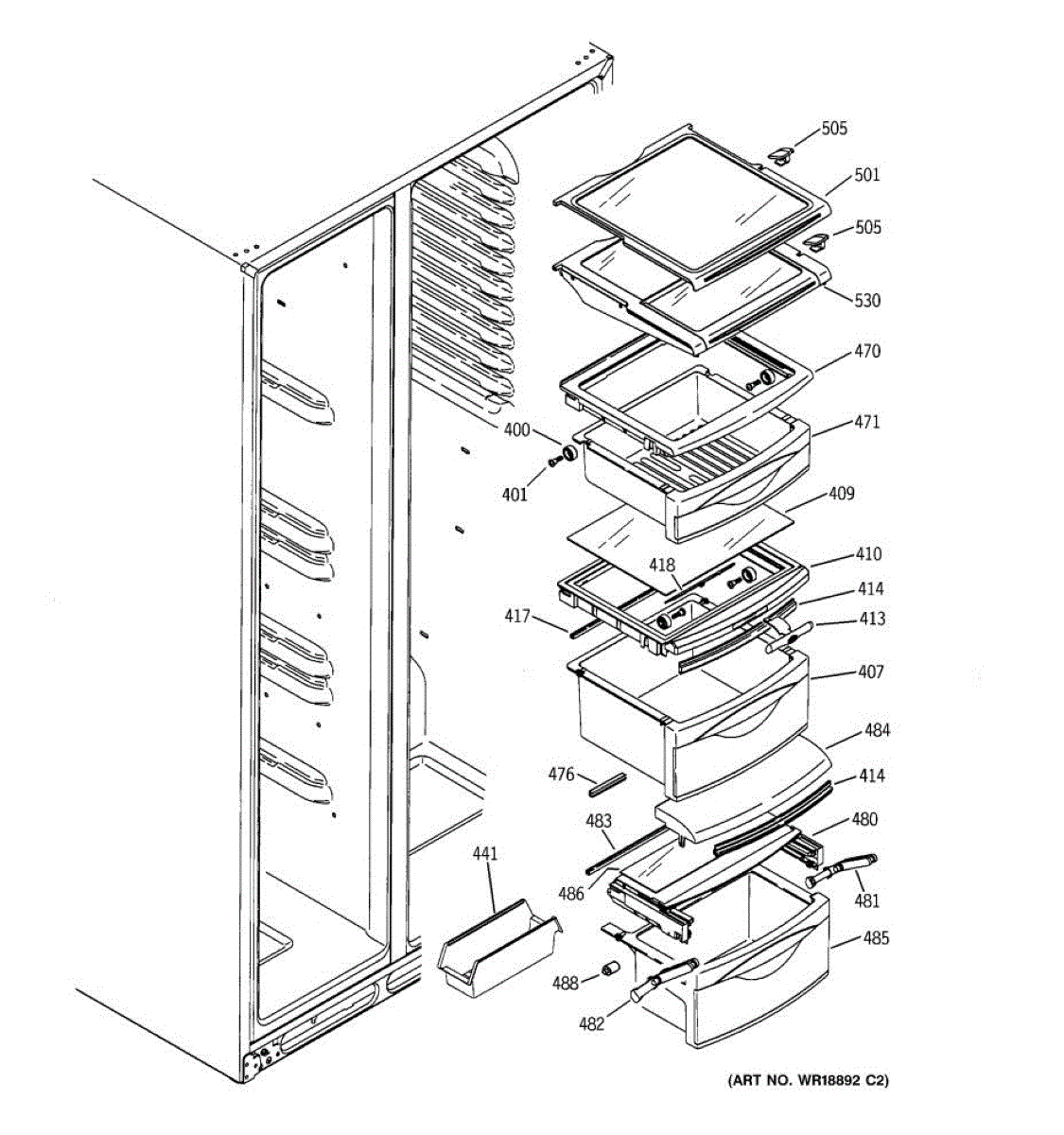 505
501
505
530
470
471
400
401
409
410
418
414
417
413
407
484
476
414
483
480
441
486
481
485
488
482
(ART NO. WR18892 C2)