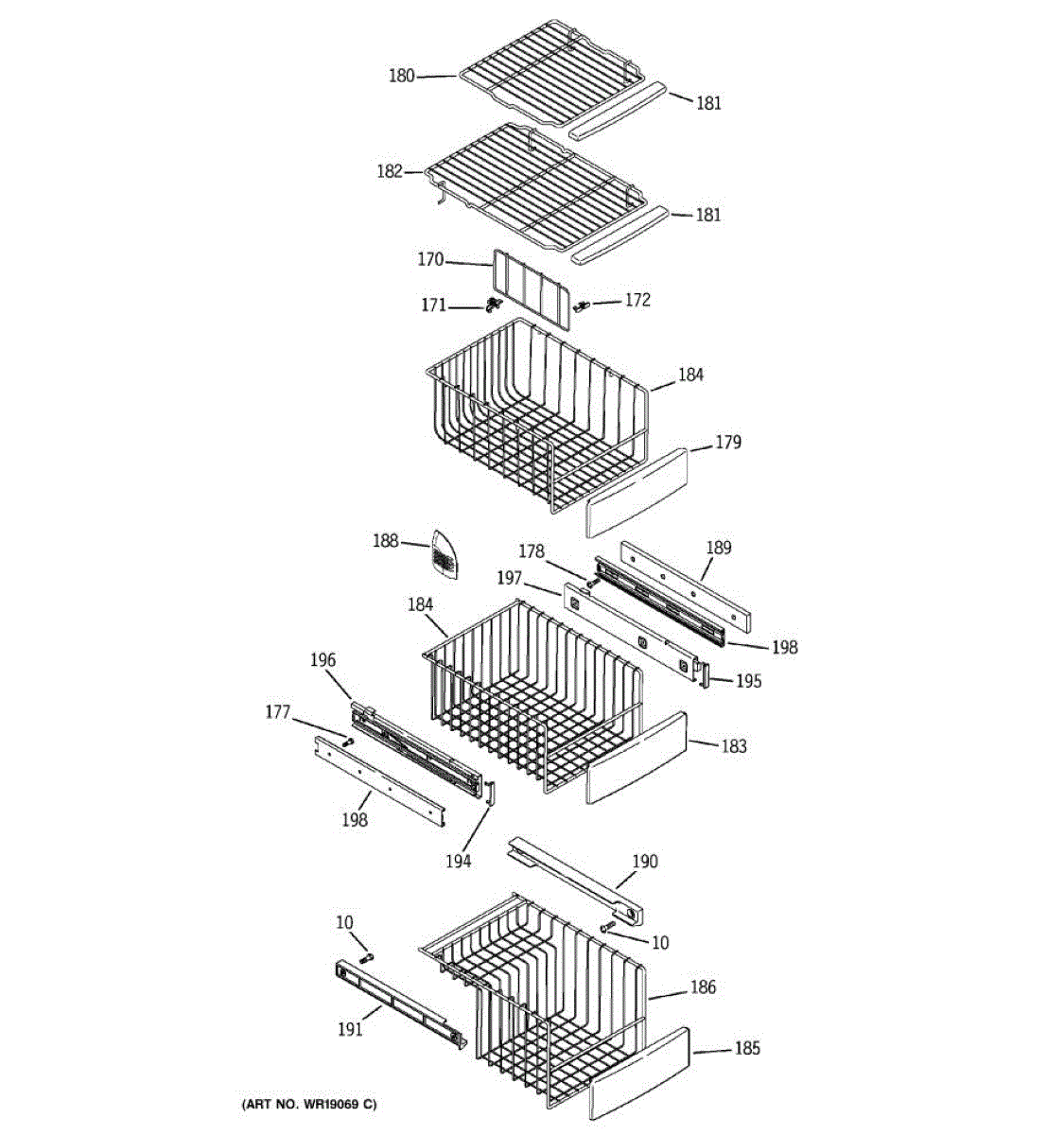 180
181
182
181
170
171
172
184
179
188
178
189
197
184
198
195
196
177
183
198
194
190
10
10
186
191
185
(ART NO. WR19069 C)