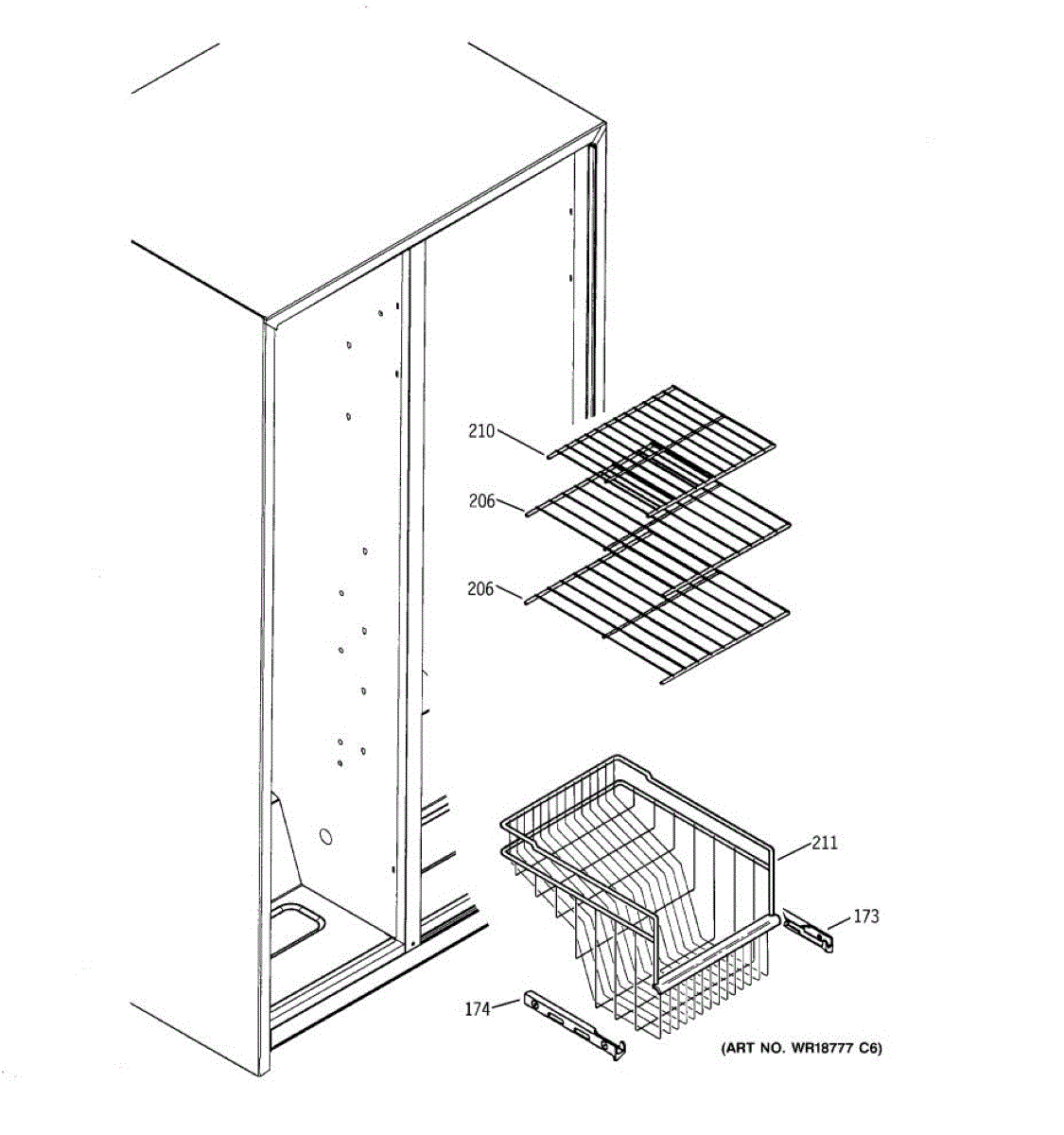 210
206
206
211
173
174
(ART NO. WR18777 C6)