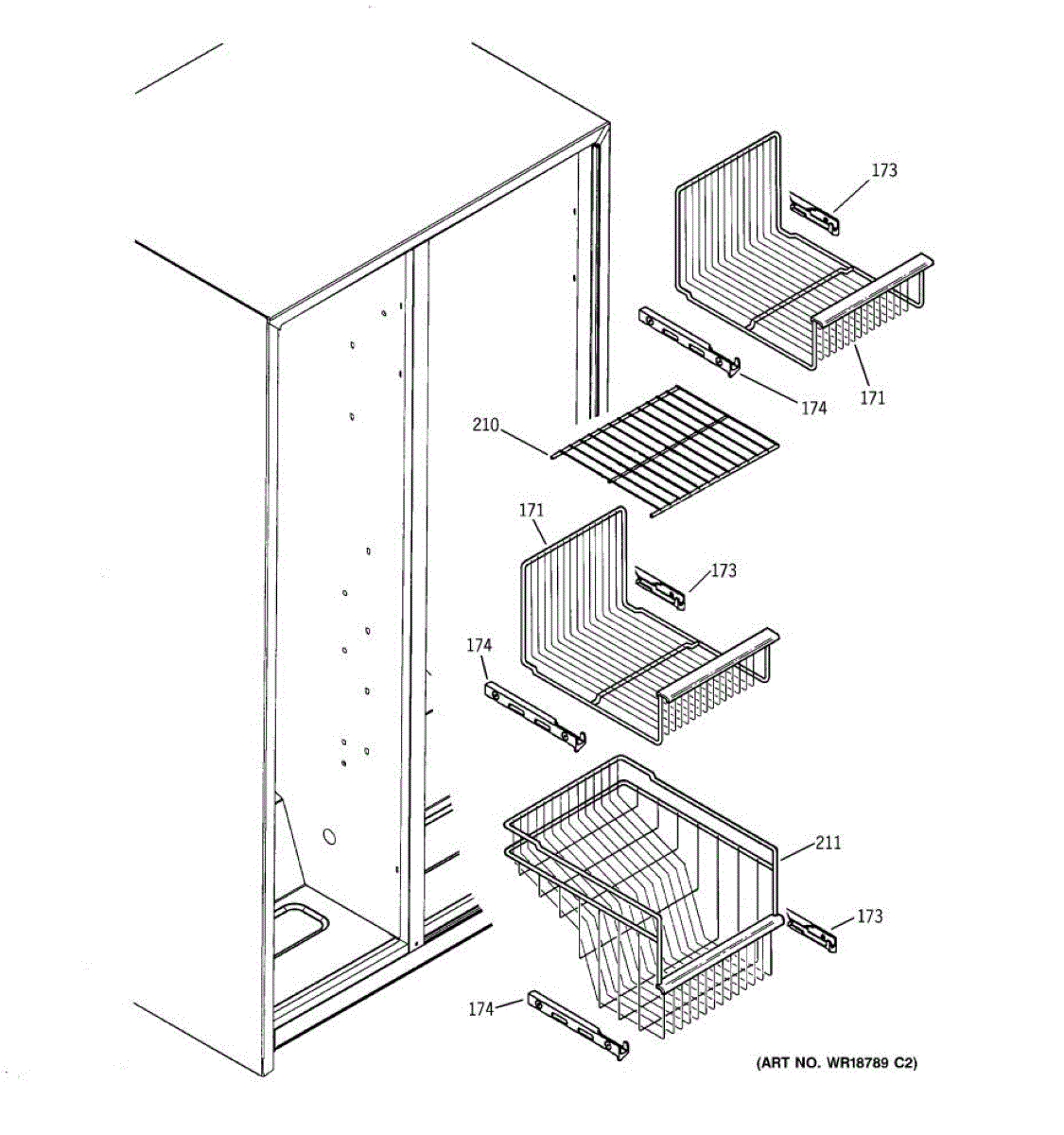 173
174
171
210
171
173
174
211
173
174
(ART NO. WR18789 C2)